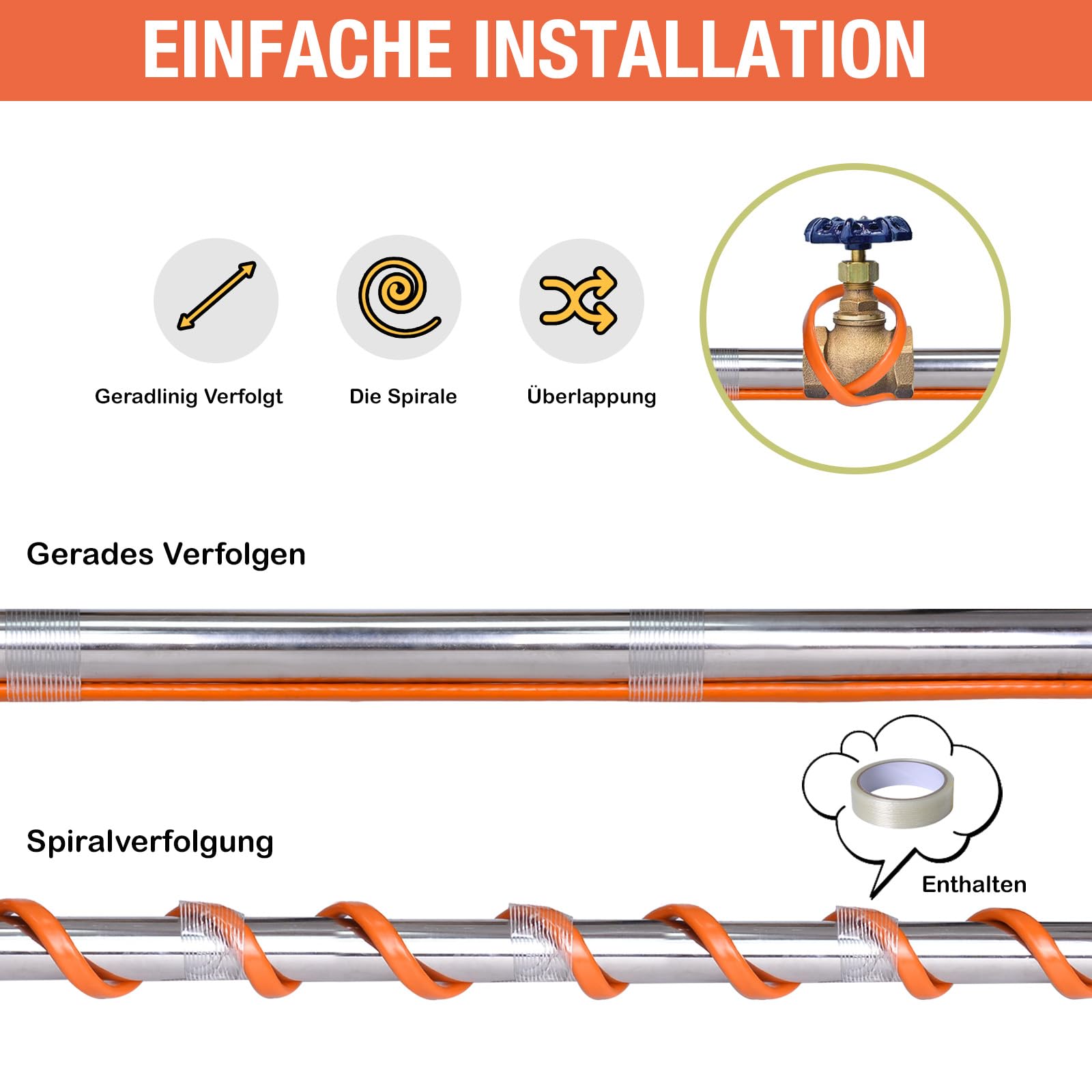 EINFACHE INSTALLATION

Geradlinig Verfolgt

Die Spirale

Überlappung

Gerades Verfolgen

Spiralverfolgung

Enthalten