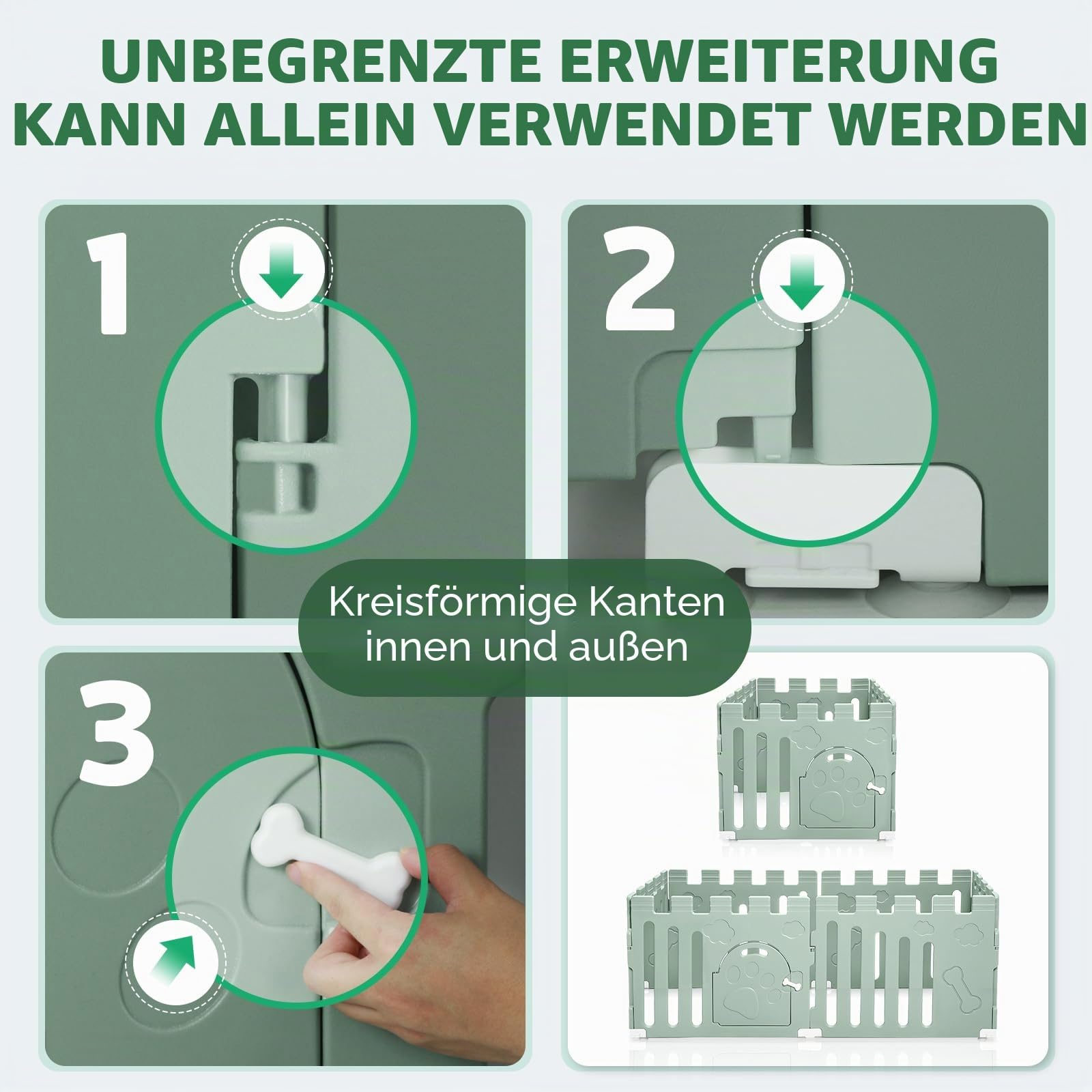 UNBEGRENZTE ERWEITERUNG
KANN ALLEIN VERWENDET WERDEN

1

2

Kreisförmige Kanten innen und außen

3