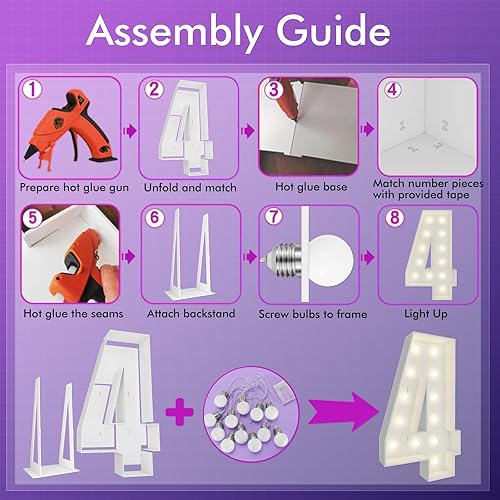 Assembly Guide

1
Prepare hot glue gun

2
Unfold and match

3
Hot glue base

4
2
2
Match number pieces with provided tape

5
Hot glue the seams

6
Attach backstand

7
Screw bulbs to frame

8
Light Up