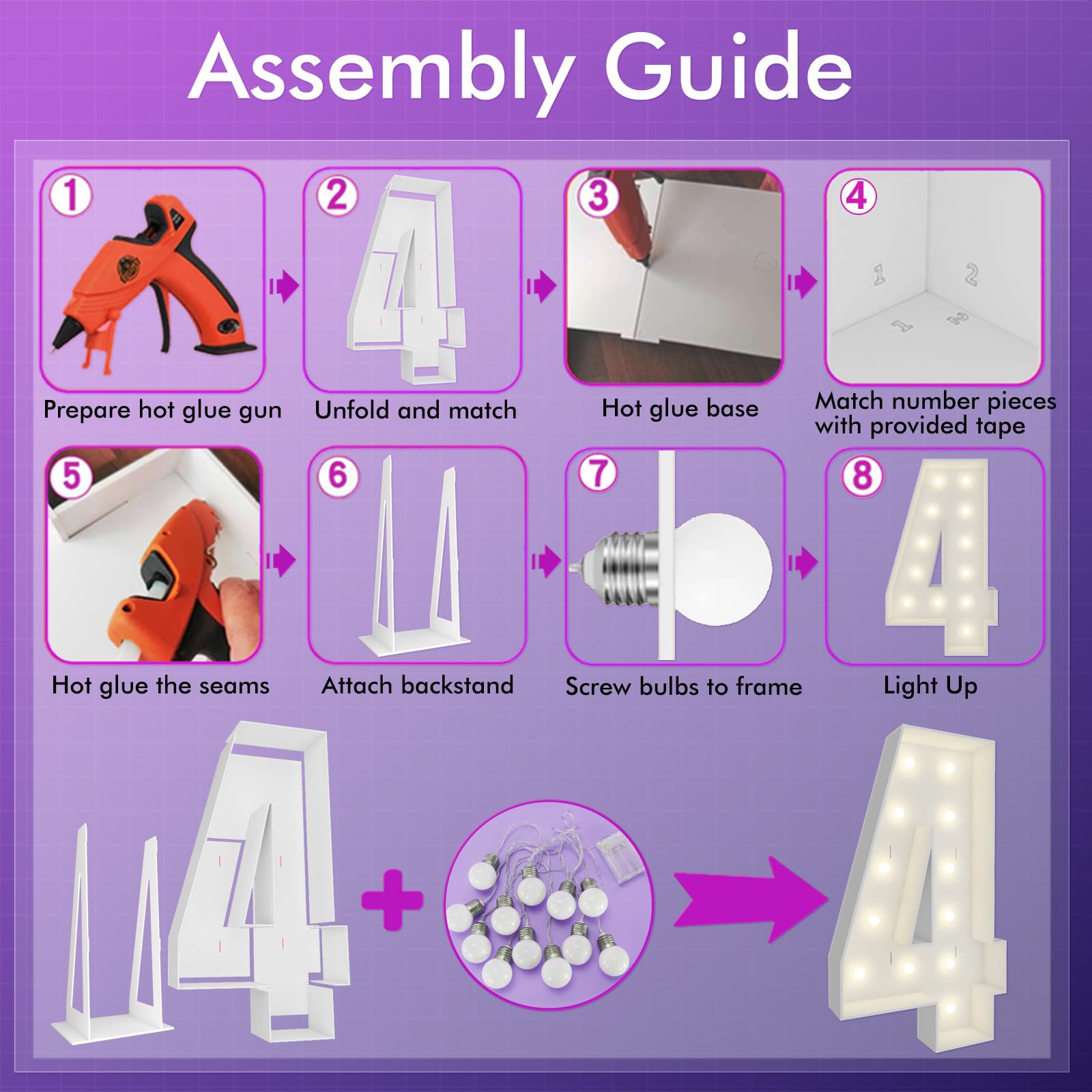 Assembly Guide

1
Prepare hot glue gun

2
Unfold and match

3
Hot glue base

4
1 2 1 2
Match number pieces with provided tape

5
Hot glue the seams

6
Attach backstand

7
Screw bulbs to frame

8
Light Up