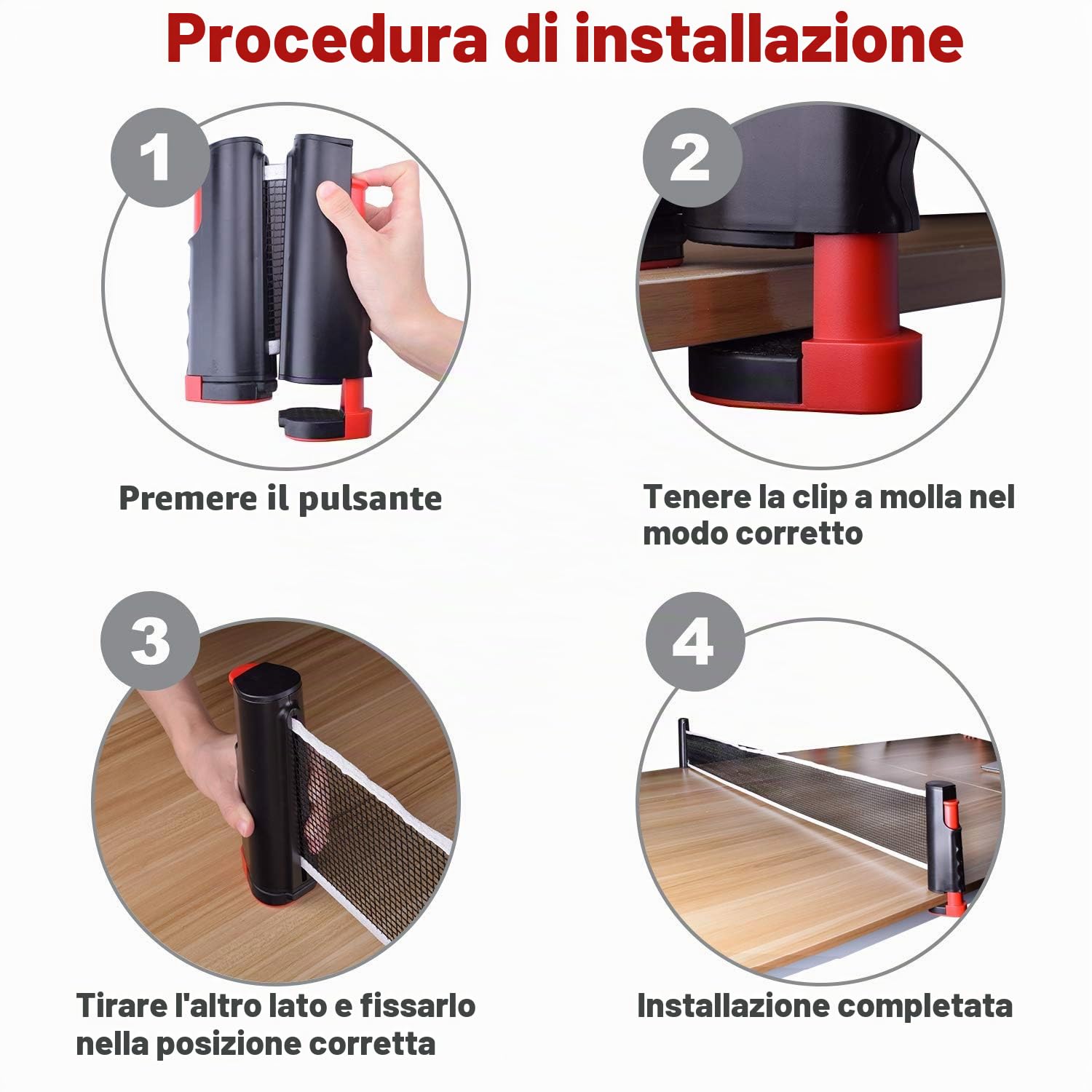 Procedura di installazione

1

Premere il pulsante

2

Tenere la clip a molla nel modo corretto

3

Tirare l'altro lato e fissarlo nella posizione corretta

4

Installazione completata