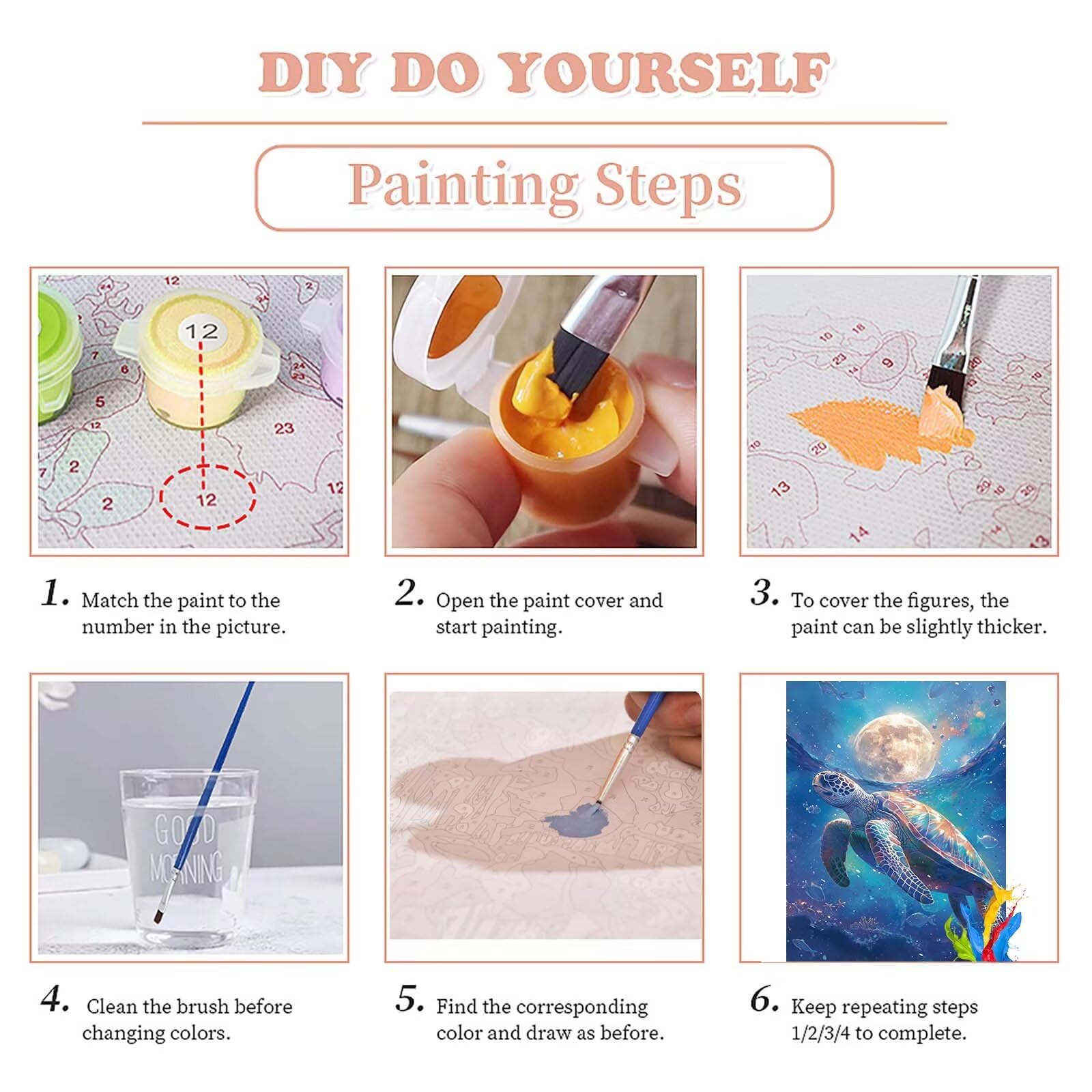 DIY DO YOURSELF

Painting Steps

12

12

1. Match the paint to the number in the picture.

2. Open the paint cover and start painting.

3. To cover the figures, the paint can be slightly thicker.

GOOD MORNING

4. Clean the brush before changing colors.

5. Find the corresponding color and draw as before.

6. Keep repeating steps 1/2/3/4 to complete.