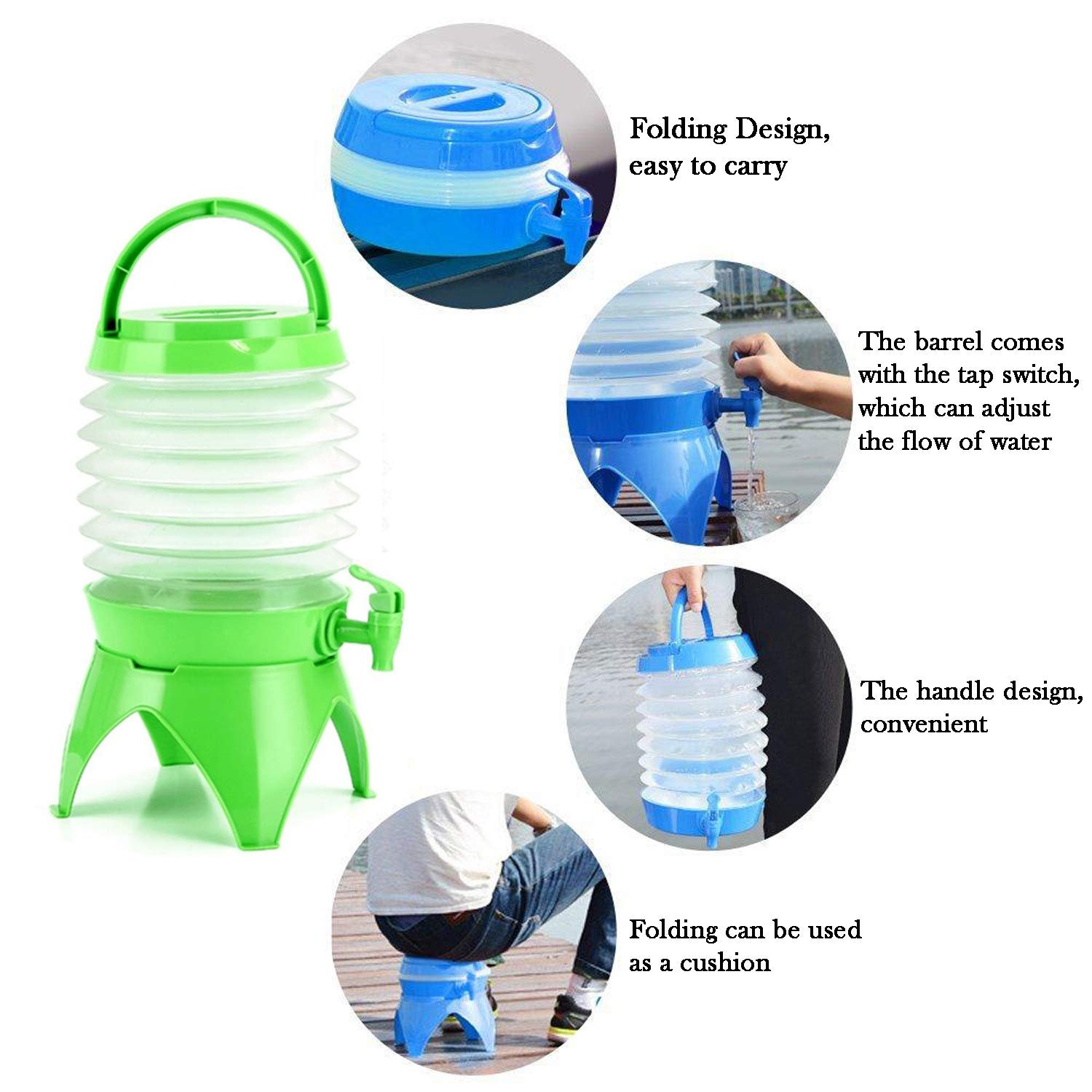 Folding Design, easy to carry

The barrel comes with the tap switch, which can adjust the flow of water

The handle design, convenient

Folding can be used as a cushion