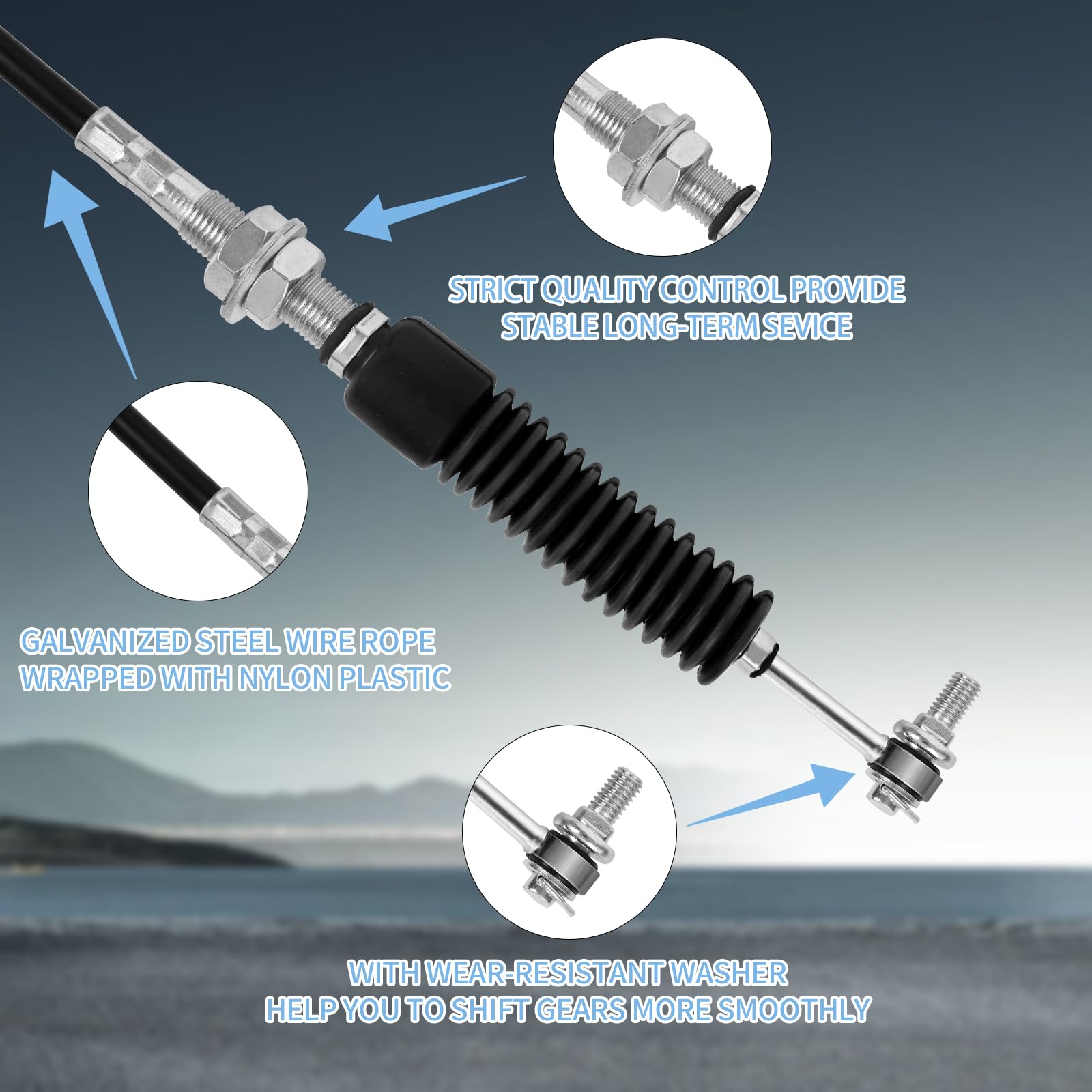 STRICT QUALITY CONTROL PROVIDE
STABLE LONG-TERM SEVICE

GALVANIZED STEEL WIRE ROPE
WRAPPED WITH NYLON PLASTIC

WITH WEAR-RESISTANT WASHER
HELP YOU TO SHIFT GEARS MORE SMOOTHLY