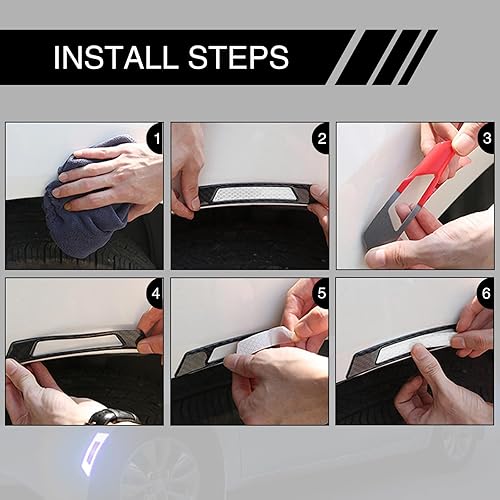 INSTALL STEPS

1

2

3

4

5

6