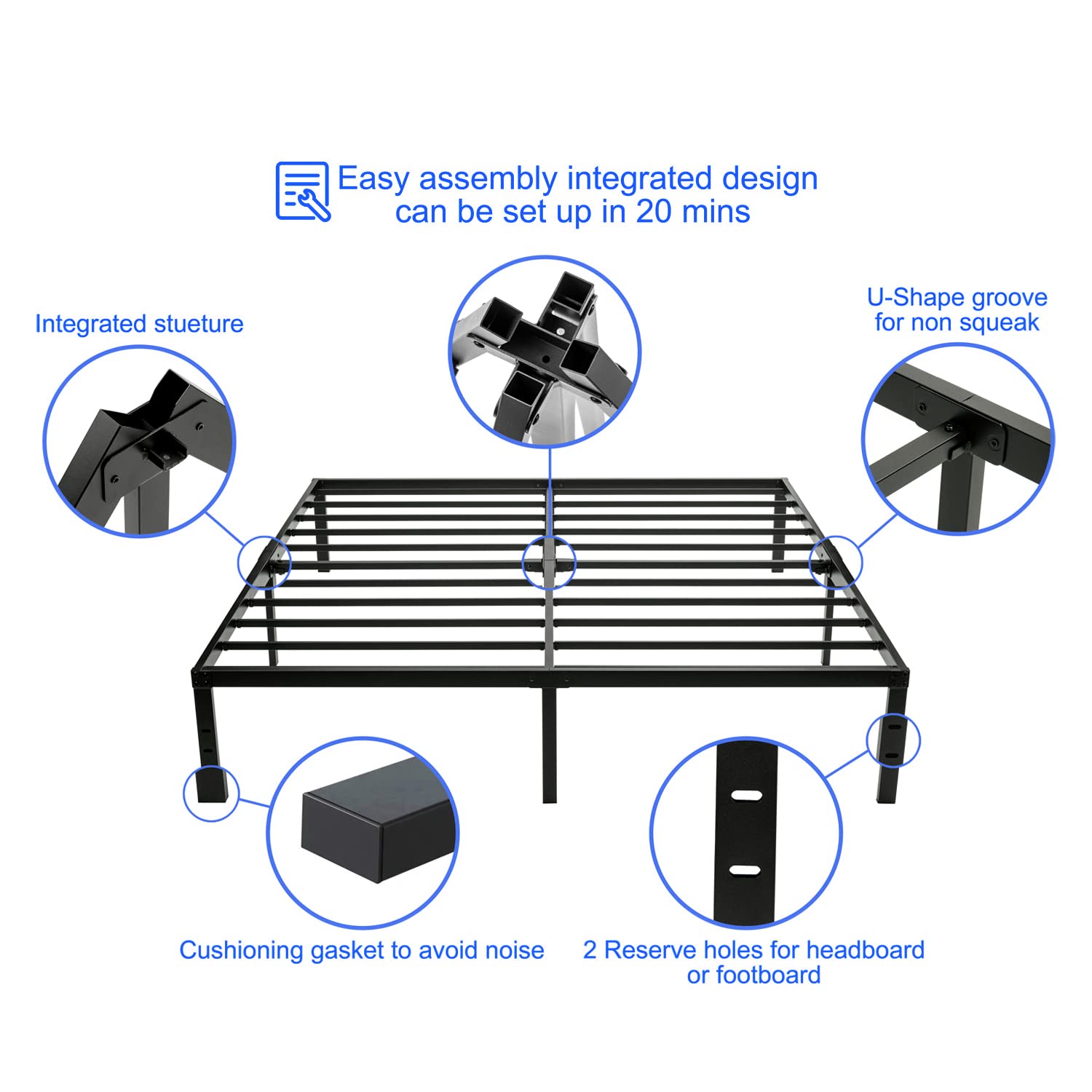 Easy assembly integrated design can be set up in 20 mins

Integrated stueture

U-Shape groove for non squeak

Cushioning gasket to avoid noise

2 Reserve holes for headboard or footboard