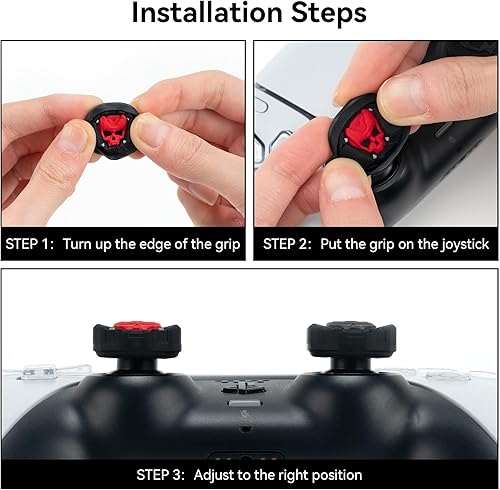 Installation Steps

STEP 1: Turn up the edge of the grip

STEP 2: Put the grip on the joystick

STEP 3: Adjust to the right position