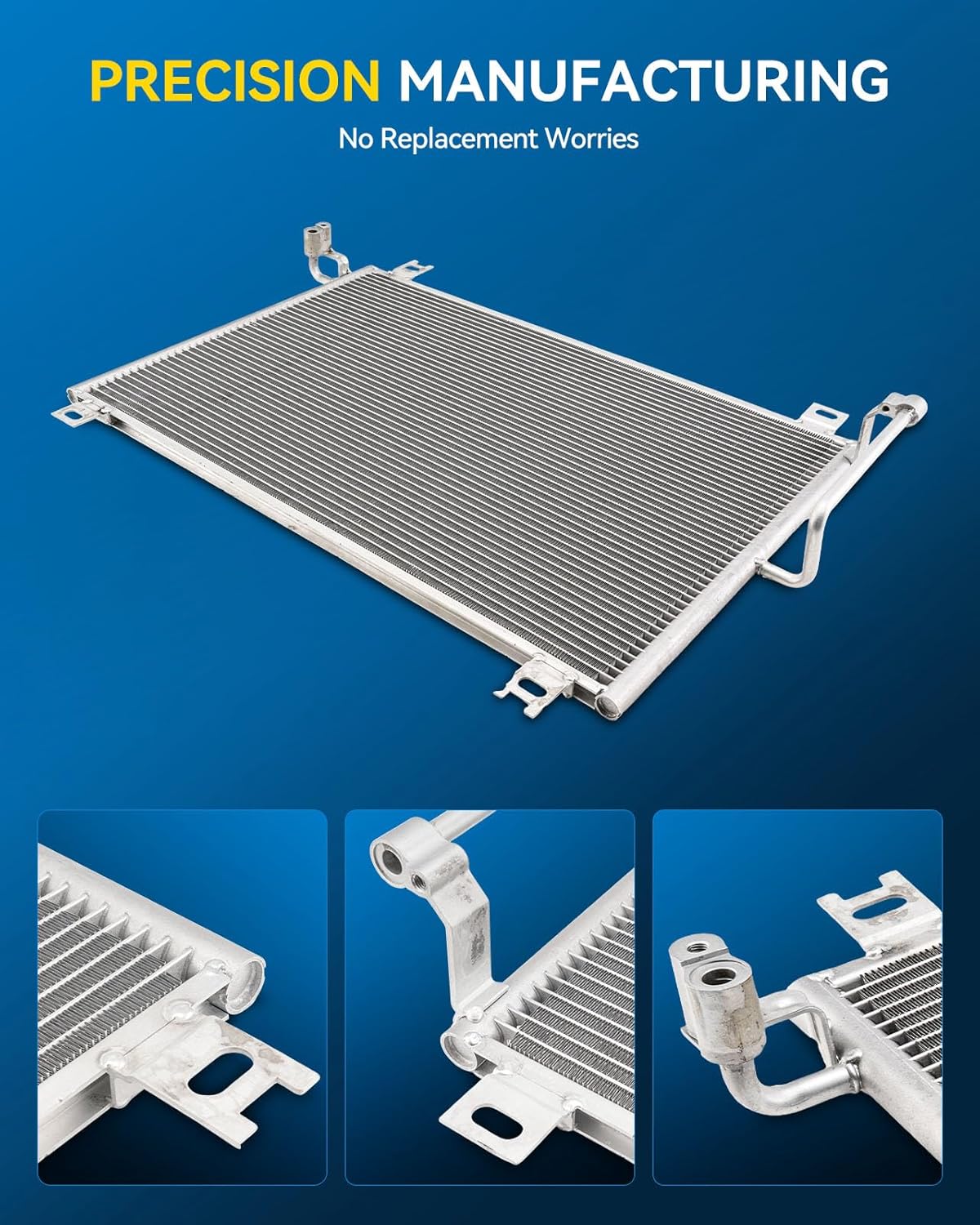 PRECISION MANUFACTURING
No Replacement Worries