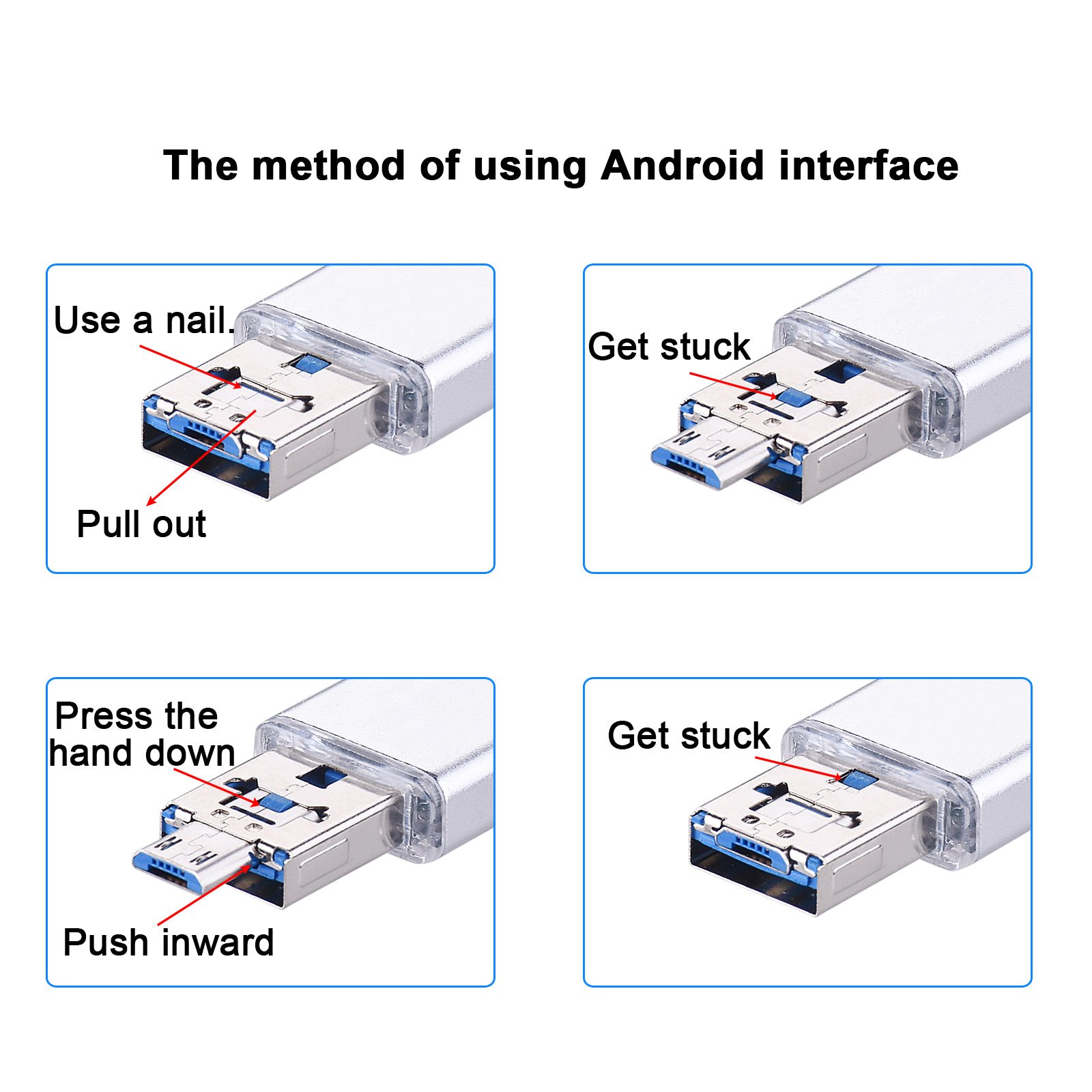 The method of using Android interface

Use a nail.

Pull out

Get stuck

Press the hand down

Push inward

Get stuck