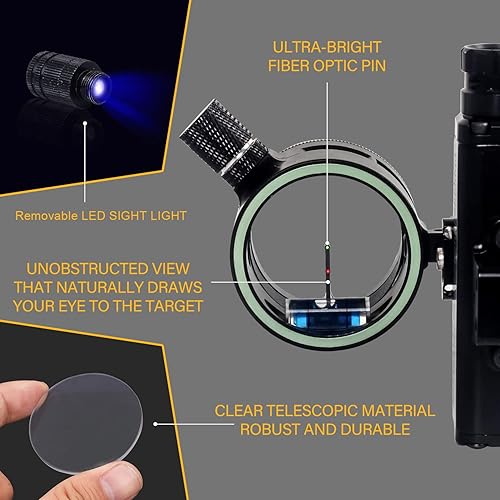 ULTRA-BRIGHT
FIBER OPTIC PIN

Removable LED SIGHT LIGHT

UNOBSTRUCTED VIEW
THAT NATURALLY DRAWS
YOUR EYE TO THE TARGET

CLEAR TELESCOPIC MATERIAL
ROBUST AND DURABLE