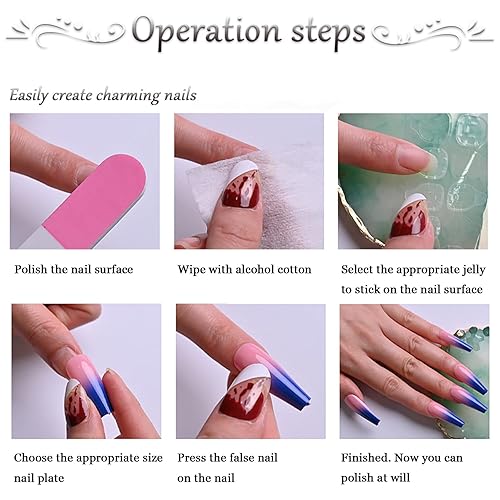 Operation steps

Easily create charming nails

Polish the nail surface

Wipe with alcohol cotton

Select the appropriate jelly to stick on the nail surface

Choose the appropriate size nail plate

Press the false nail on the nail

Finished. Now you can polish at will