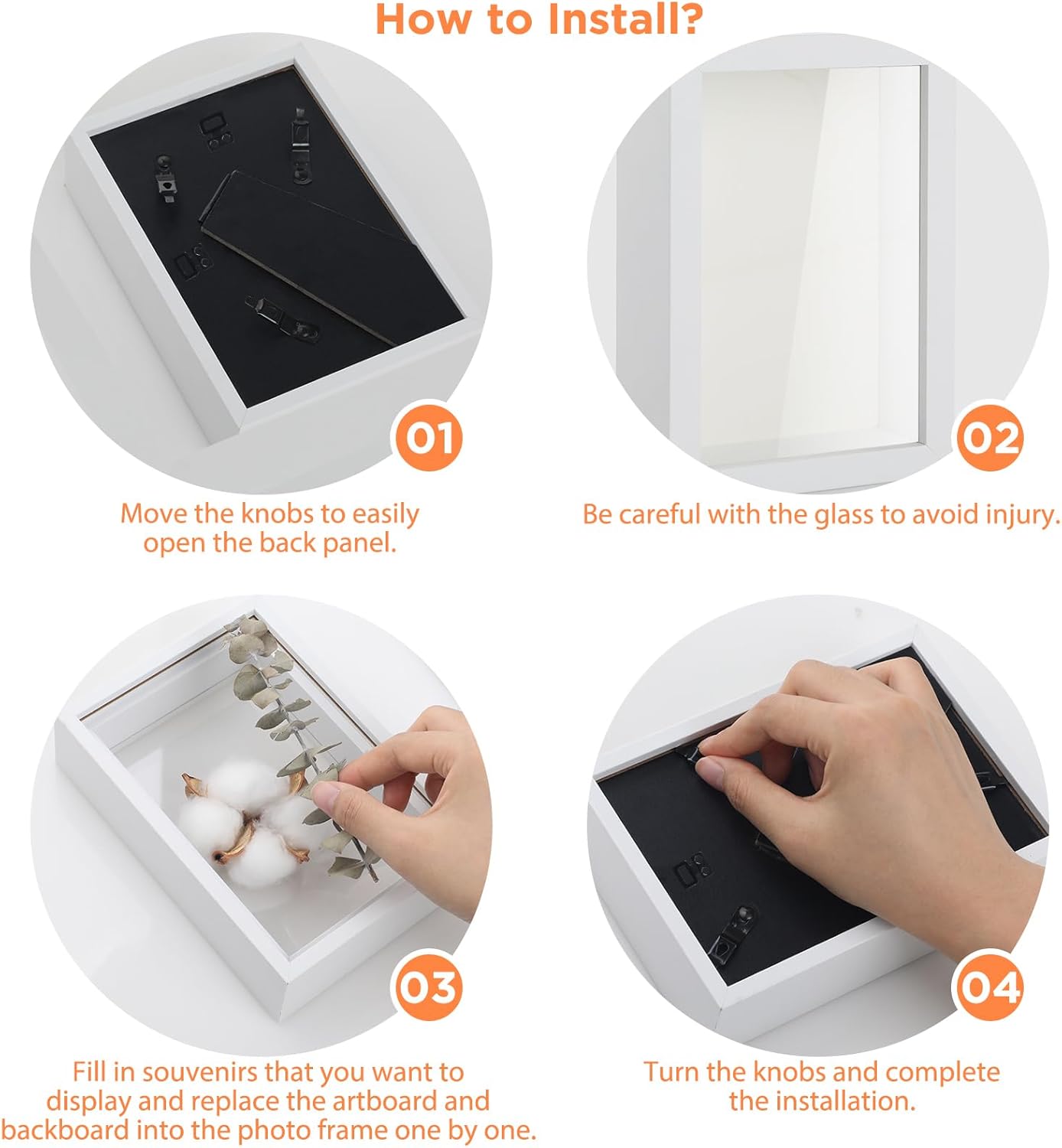 How to Install?

01

Move the knobs to easily open the back panel.

02

Be careful with the glass to avoid injury.

03

Fill in souvenirs that you want to display and replace the artboard and backboard into the photo frame one by one.

04

Turn the knobs and complete the installation.