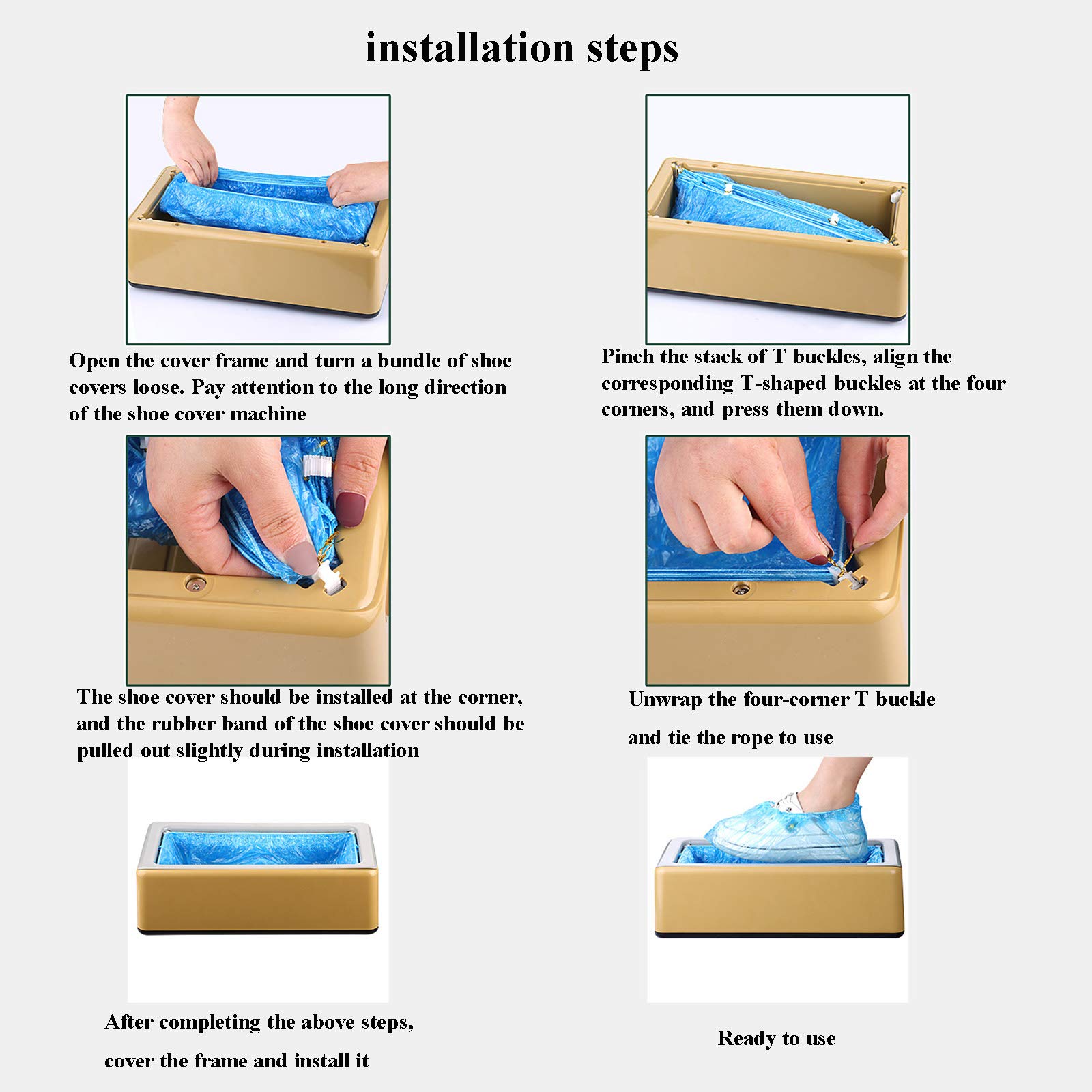 installation steps

Open the cover frame and turn a bundle of shoe covers loose. Pay attention to the long direction of the shoe cover machine

Pinch the stack of T buckles, align the corresponding T-shaped buckles at the four corners, and press them down.

The shoe cover should be installed at the corner, and the rubber band of the shoe cover should be pulled out slightly during installation

Unwrap the four-corner T buckle

and tie the rope to use

After completing the above steps,

cover the frame and install it

Ready to use