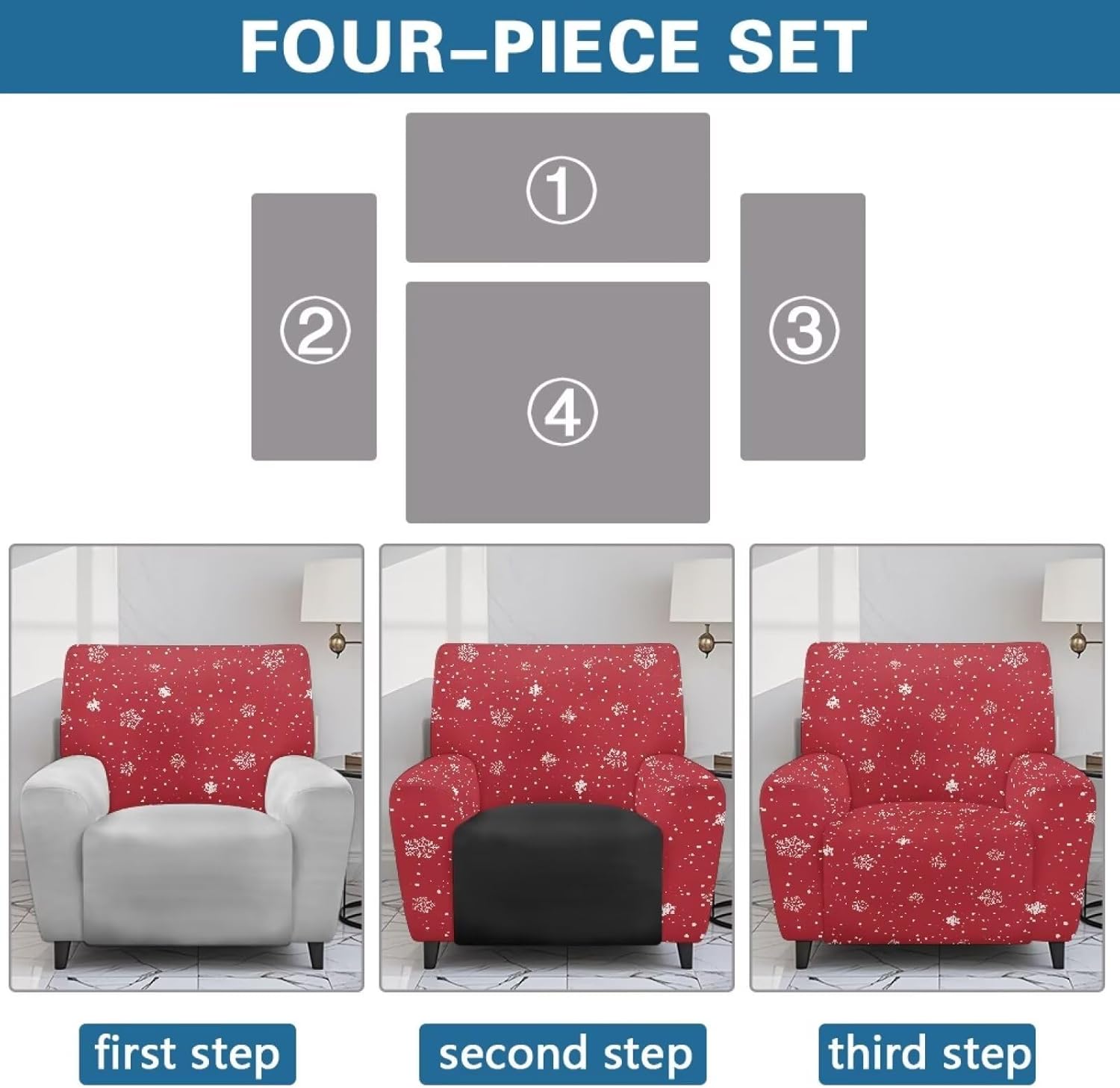 FOUR–PIECE SET

①

②

③

④

first step

second step

third step