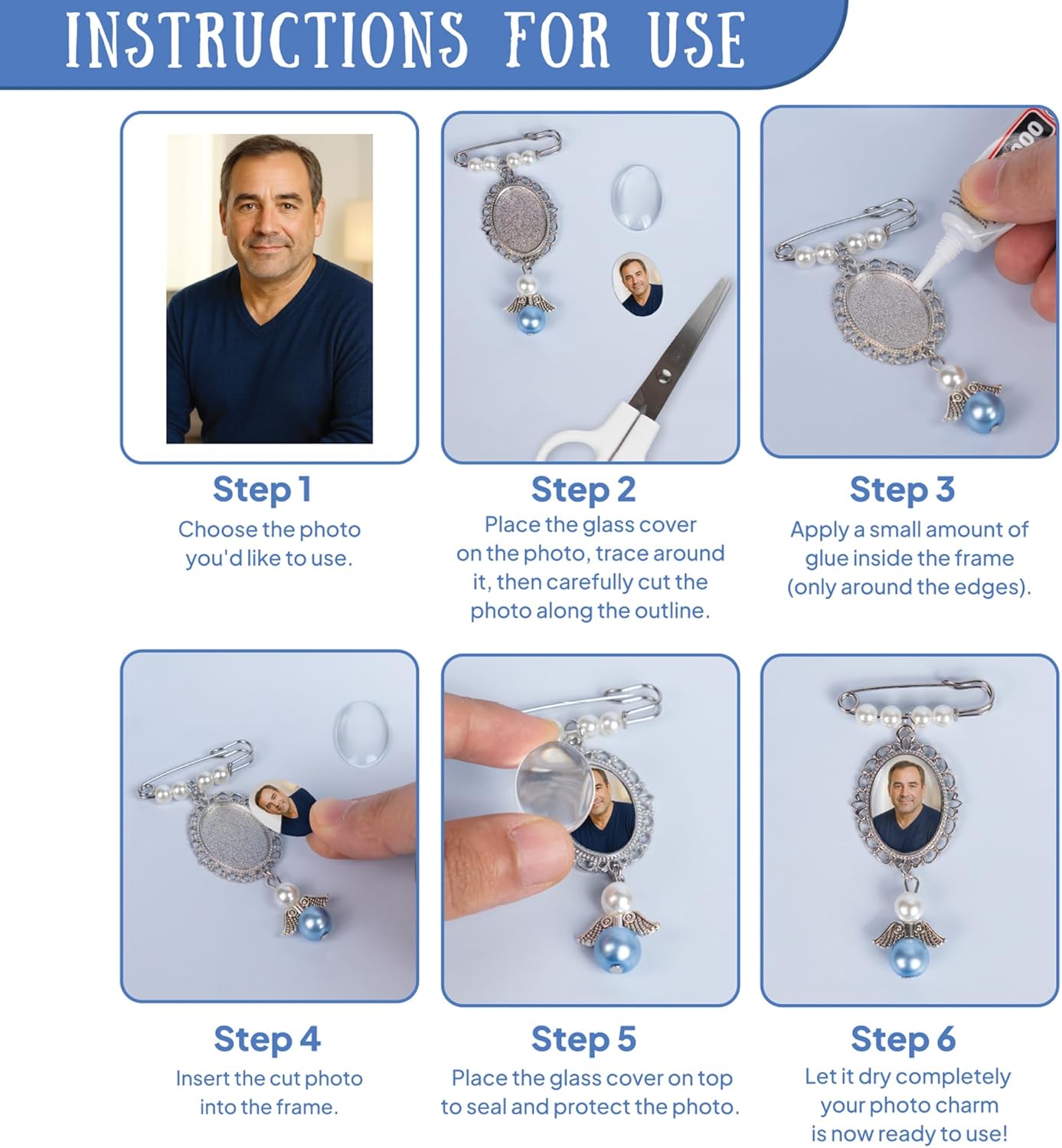 INSTRUCTIONS FOR USE

Step 1
Choose the photo you'd like to use.

Step 2
Place the glass cover on the photo, trace around it, then carefully cut the photo along the outline.

Step 3
Apply a small amount of glue inside the frame (only around the edges).

Step 4
Insert the cut photo into the frame.

Step 5
Place the glass cover on top to seal and protect the photo.

Step 6
Let it dry completely your photo charm is now ready to use!