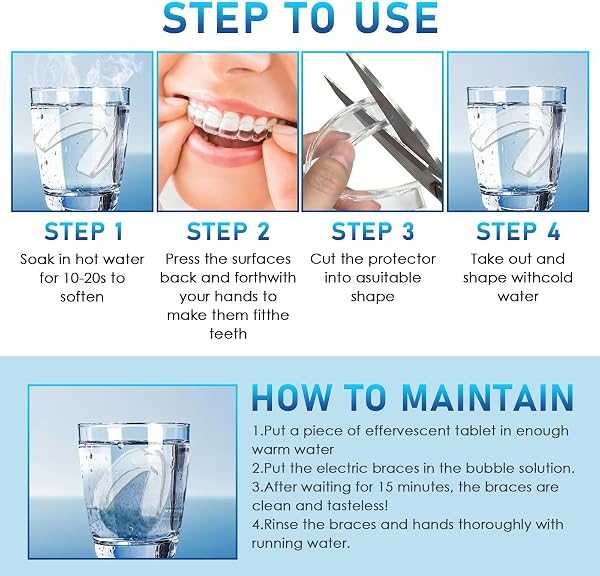 STEP TO USE

STEP 1
Soak in hot water for 10-20s to soften

STEP 2
Press the surfaces back and forthwith your hands to make them fitthe teeth

STEP 3
Cut the protector into asuitable shape

STEP 4
Take out and shape withcold water

HOW TO MAINTAIN
1.Put a piece of effervescent tablet in enough warm water
2.Put the electric braces in the bubble solution.
3.After waiting for 15 minutes, the braces are clean and tasteless!
4.Rinse the braces and hands thoroughly with running water.