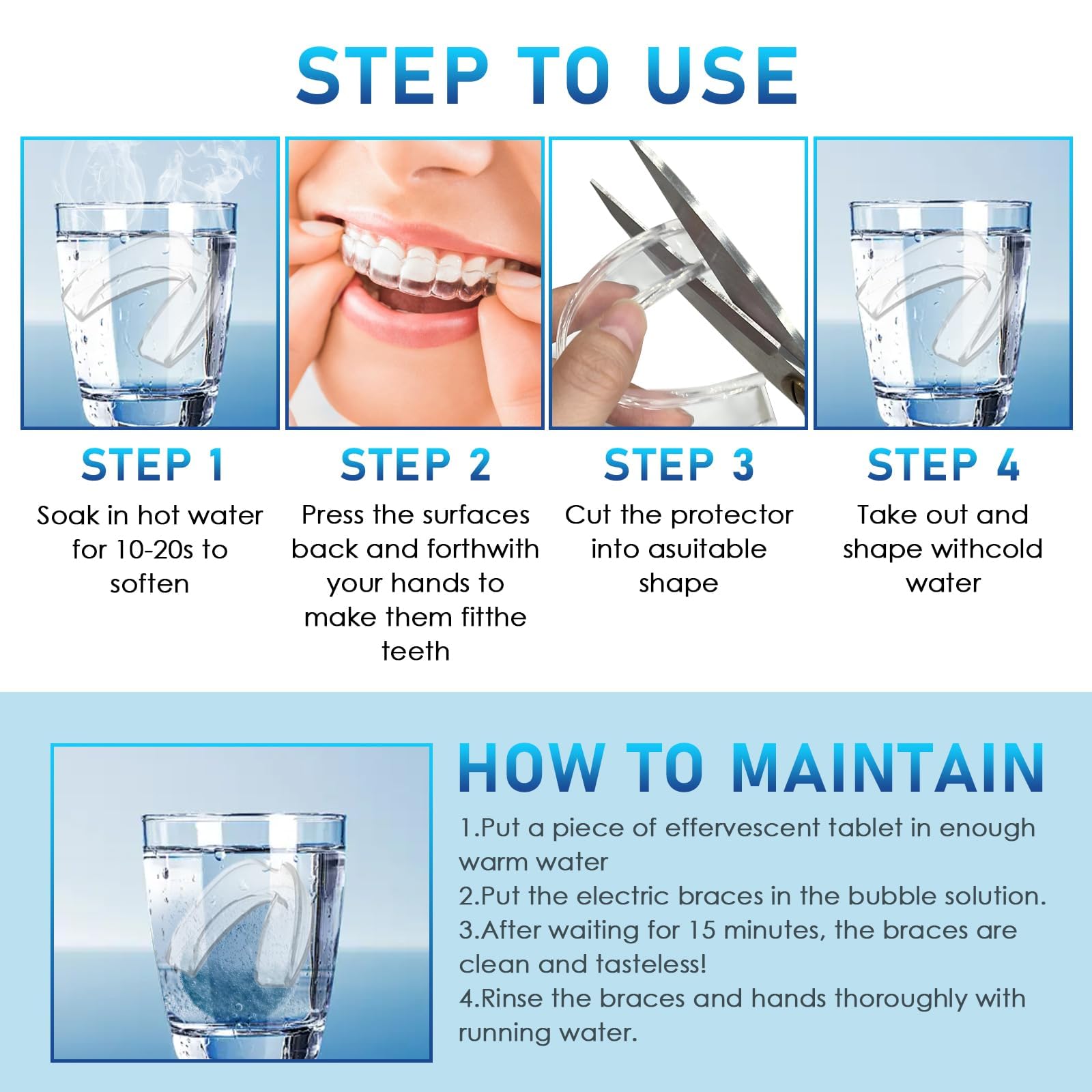 STEP TO USE

STEP 1
Soak in hot water for 10-20s to soften

STEP 2
Press the surfaces back and forthwith your hands to make them fitthe teeth

STEP 3
Cut the protector into asuitable shape

STEP 4
Take out and shape withcold water

HOW TO MAINTAIN
1.Put a piece of effervescent tablet in enough warm water
2.Put the electric braces in the bubble solution.
3.After waiting for 15 minutes, the braces are clean and tasteless!
4.Rinse the braces and hands thoroughly with running water.