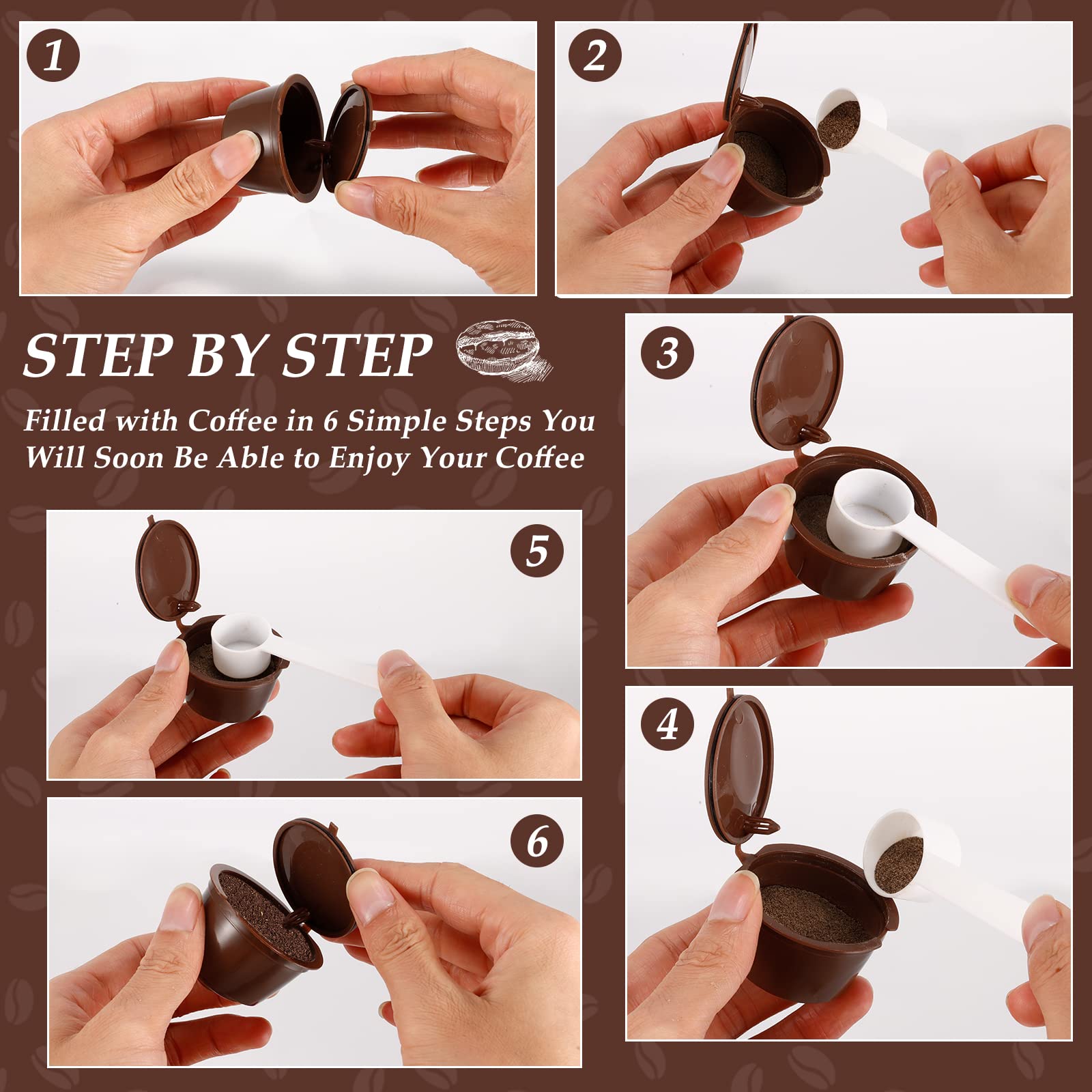 1

2

STEP BY STEP

Filled with Coffee in 6 Simple Steps You Will Soon Be Able to Enjoy Your Coffee

3

5

4

6