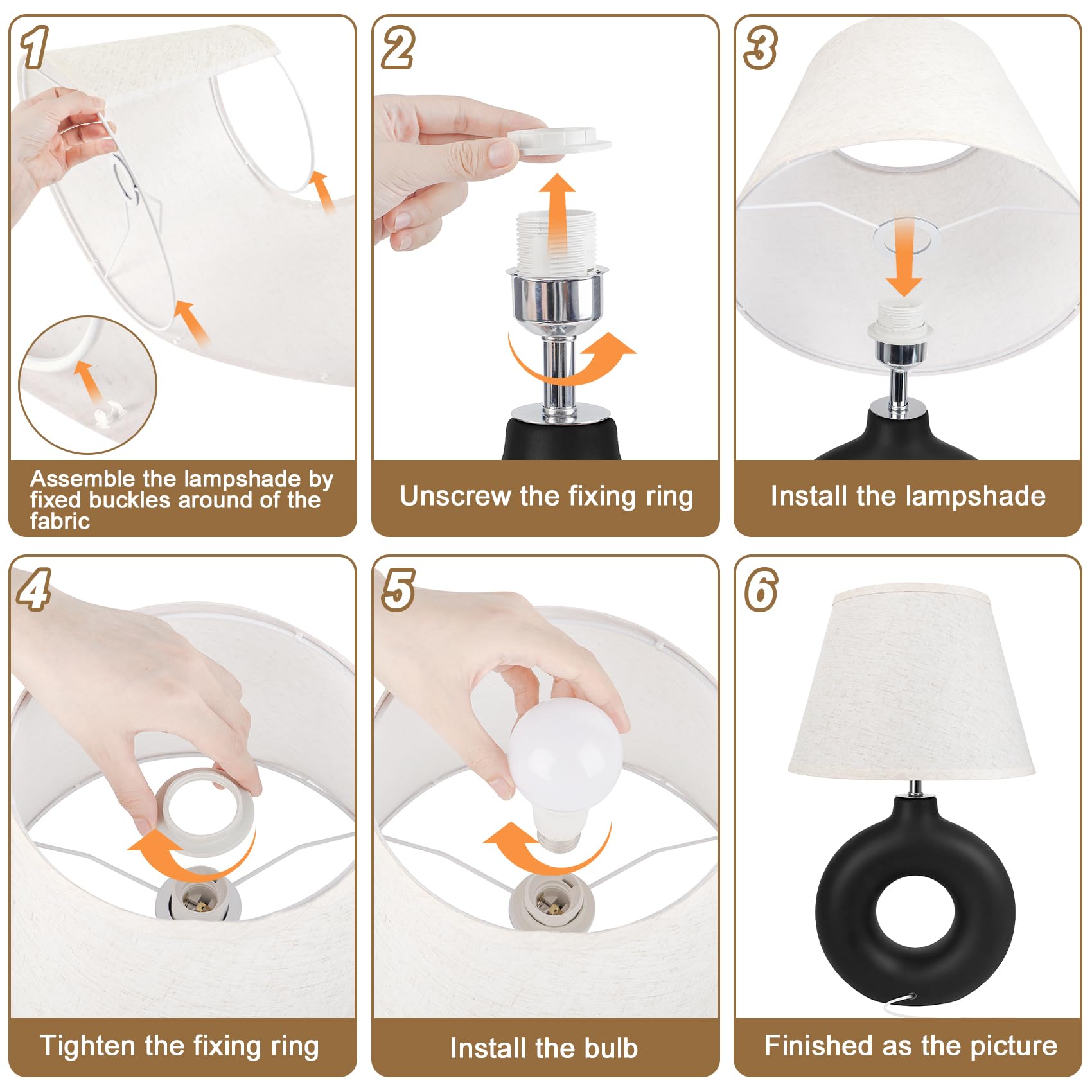 1

Assemble the lampshade by fixed buckles around of the fabric

2

Unscrew the fixing ring

3

Install the lampshade

4

Tighten the fixing ring

5

Install the bulb

6

Finished as the picture