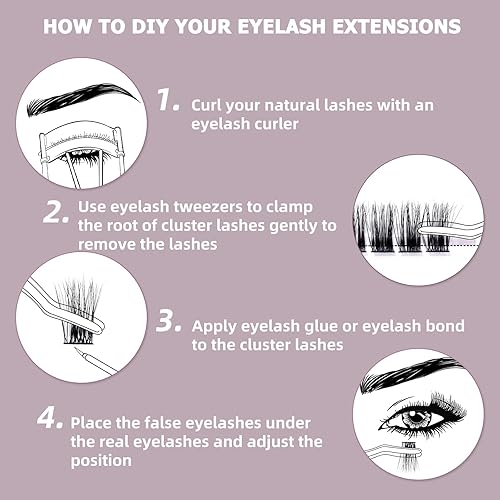 HOW TO DIY YOUR EYELASH EXTENSIONS

1. Curl your natural lashes with an eyelash curler

2. Use eyelash tweezers to clamp the root of cluster lashes gently to remove the lashes

3. Apply eyelash glue or eyelash bond to the cluster lashes

4. Place the false eyelashes under the real eyelashes and adjust the position