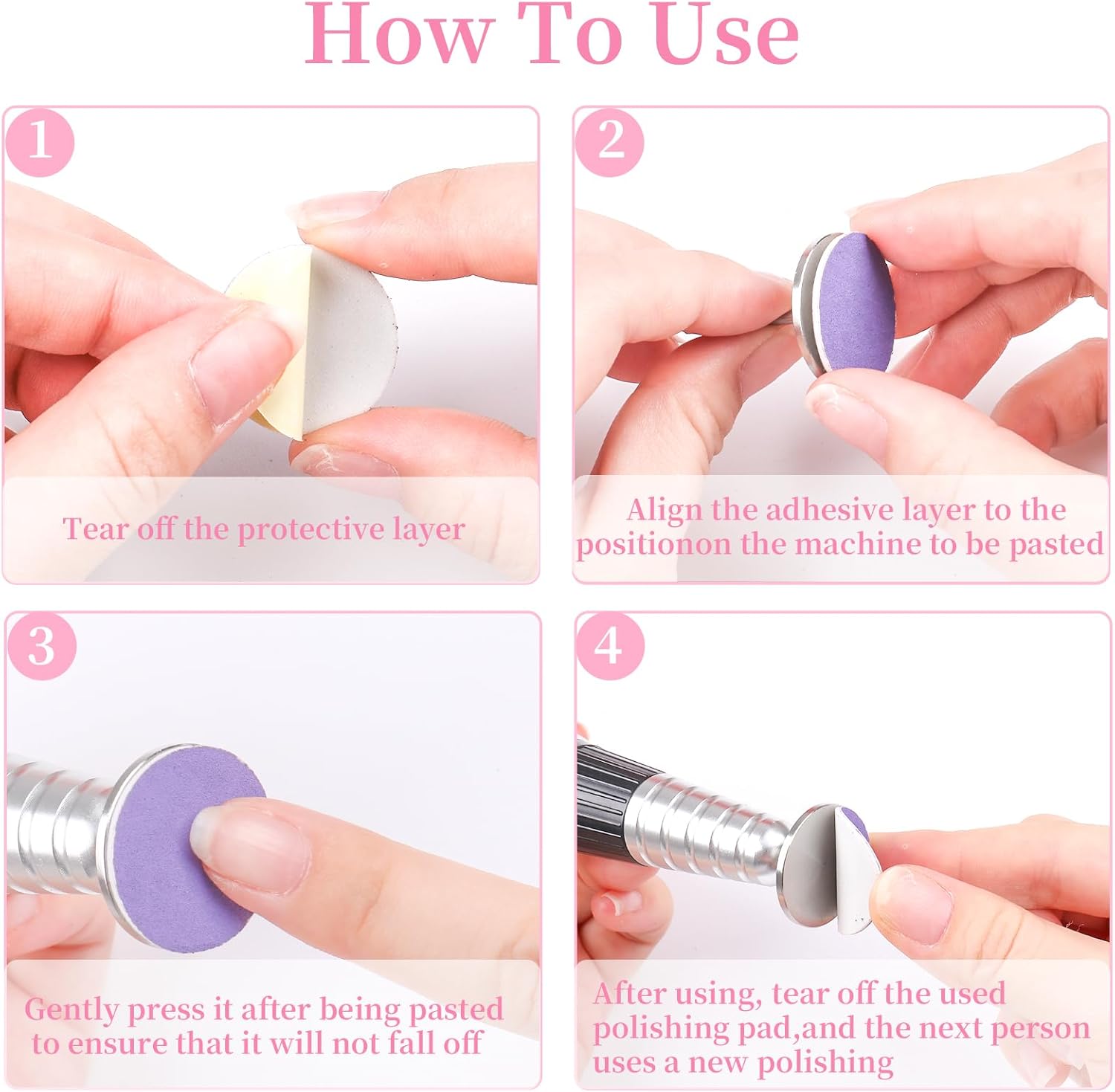 How To Use

1

Tear off the protective layer

2

Align the adhesive layer to the positionon the machine to be pasted

3

Gently press it after being pasted to ensure that it will not fall off

4

After using, tear off the used polishing pad,and the next person uses a new polishing