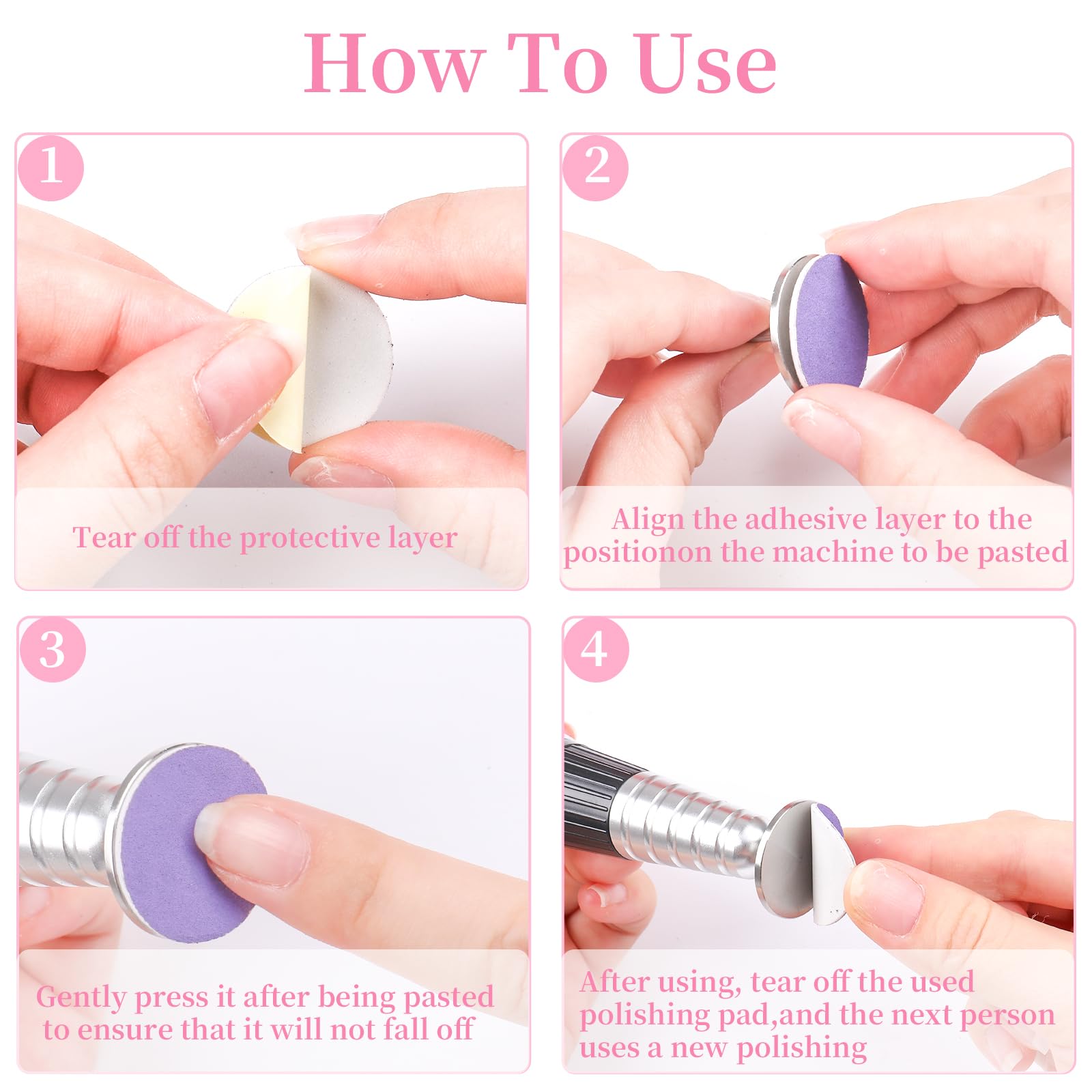 How To Use

1

Tear off the protective layer

2

Align the adhesive layer to the positionon the machine to be pasted

3

Gently press it after being pasted to ensure that it will not fall off

4

After using, tear off the used polishing pad,and the next person uses a new polishing