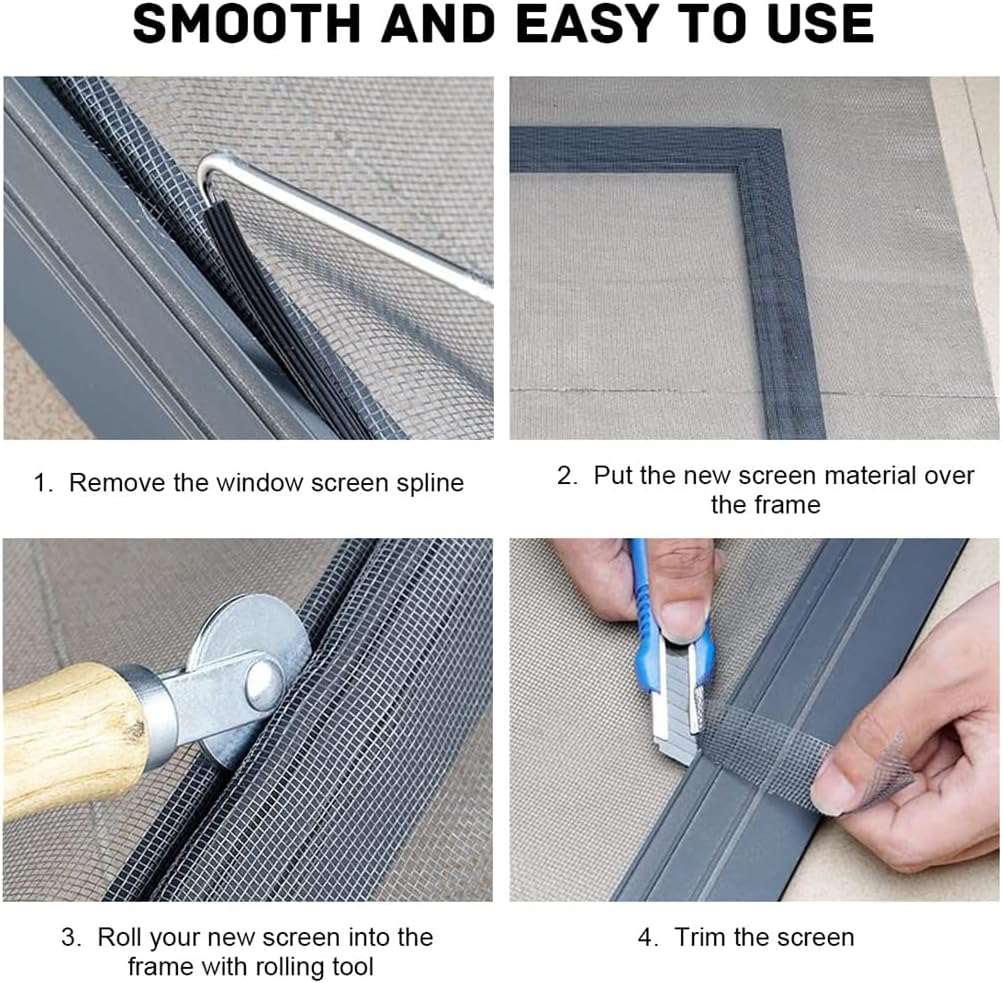 SMOOTH AND EASY TO USE

1. Remove the window screen spline

2. Put the new screen material over the frame

3. Roll your new screen into the frame with rolling tool

4. Trim the screen