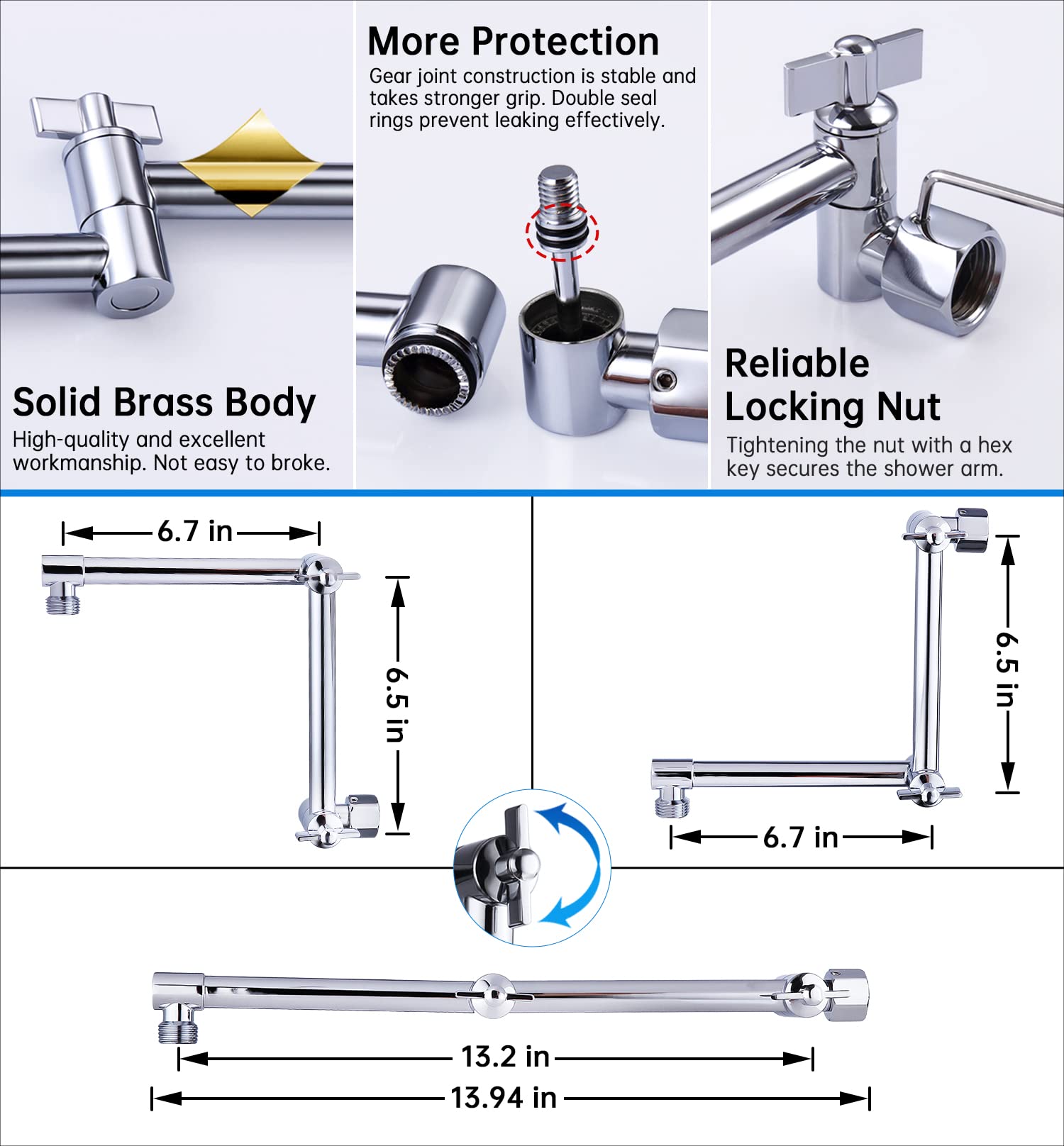 Solid Brass Body

High-quality and excellent workmanship. Not easy to broke.

More Protection

Gear joint construction is stable and takes stronger grip. Double seal rings prevent leaking effectively.

Reliable Locking Nut

Tightening the nut with a hex key secures the shower arm.

6.7 in

6.5 in

6.5 in

6.7 in

13.2 in

13.94 in