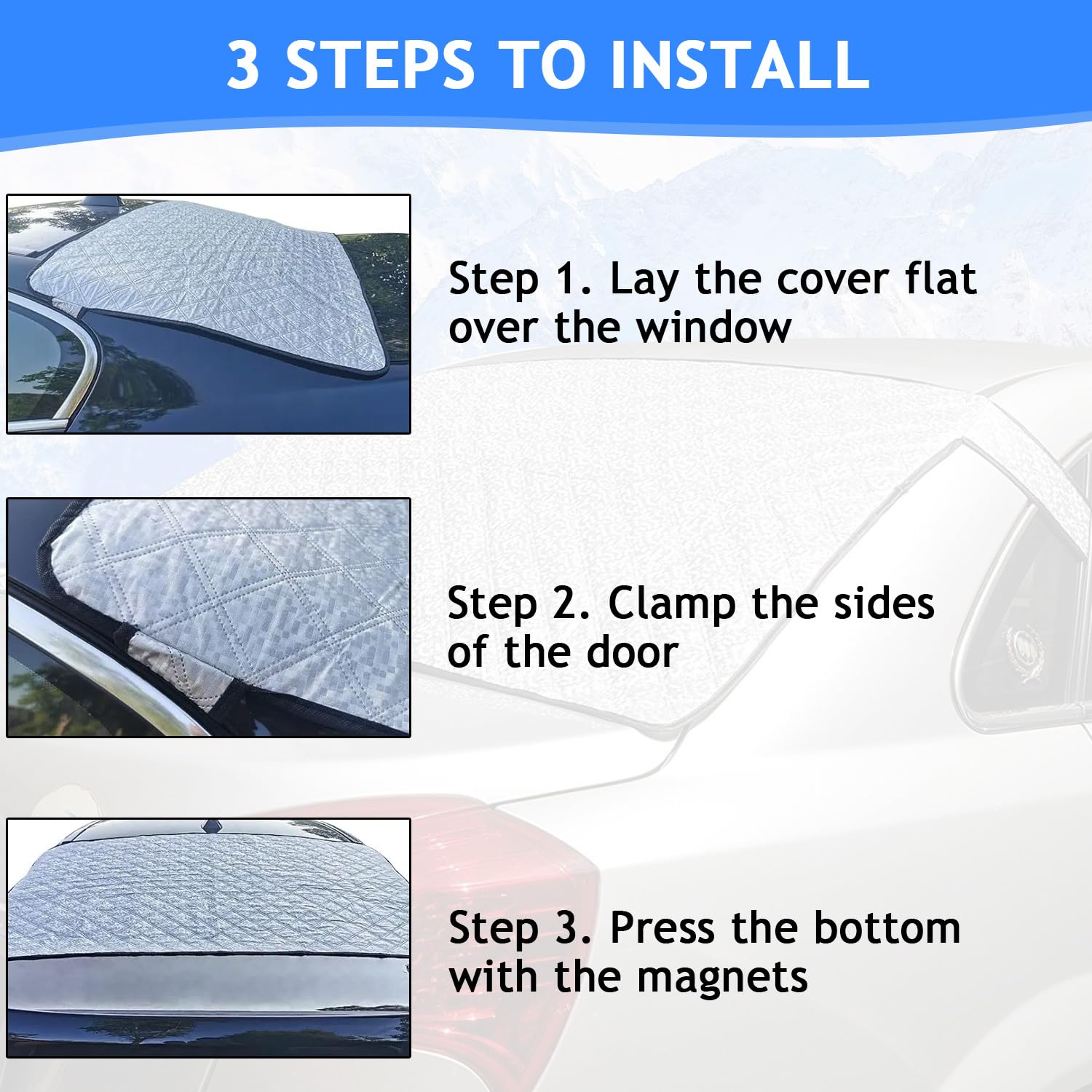 3 STEPS TO INSTALL

Step 1. Lay the cover flat over the window

Step 2. Clamp the sides of the door

Step 3. Press the bottom with the magnets