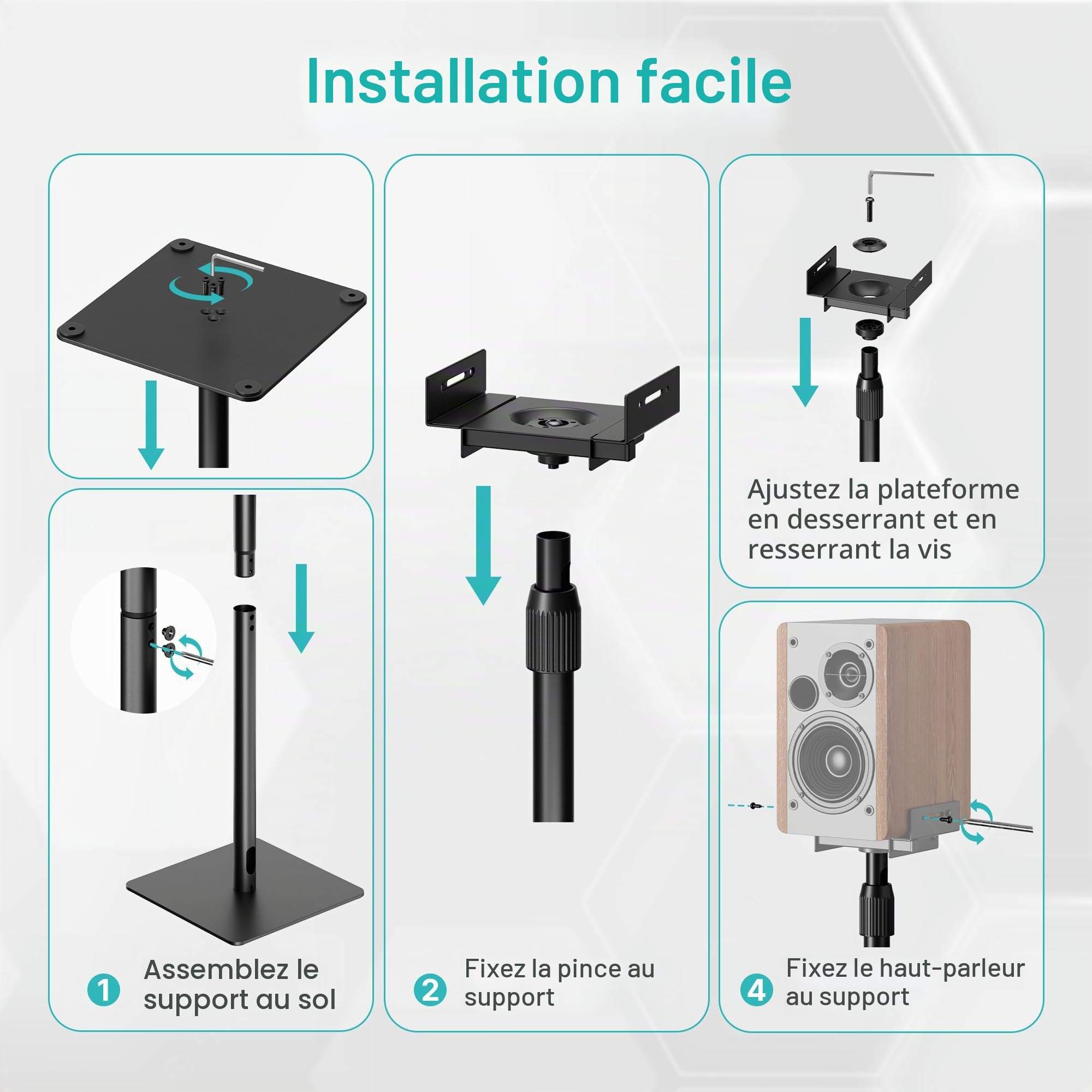 Installation facile

1 Assemblez le support au sol

2 Fixez la pince au support

Ajustez la plateforme en desserrant et en resserrant la vis

4 Fixez le haut-parleur au support