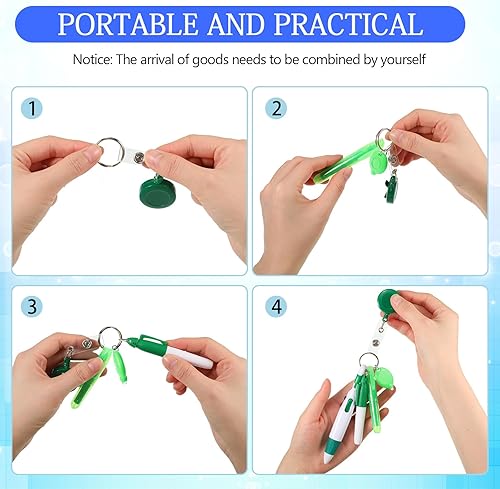 PORTABLE AND PRACTICAL

Notice: The arrival of goods needs to be combined by yourself

1

2

3

4