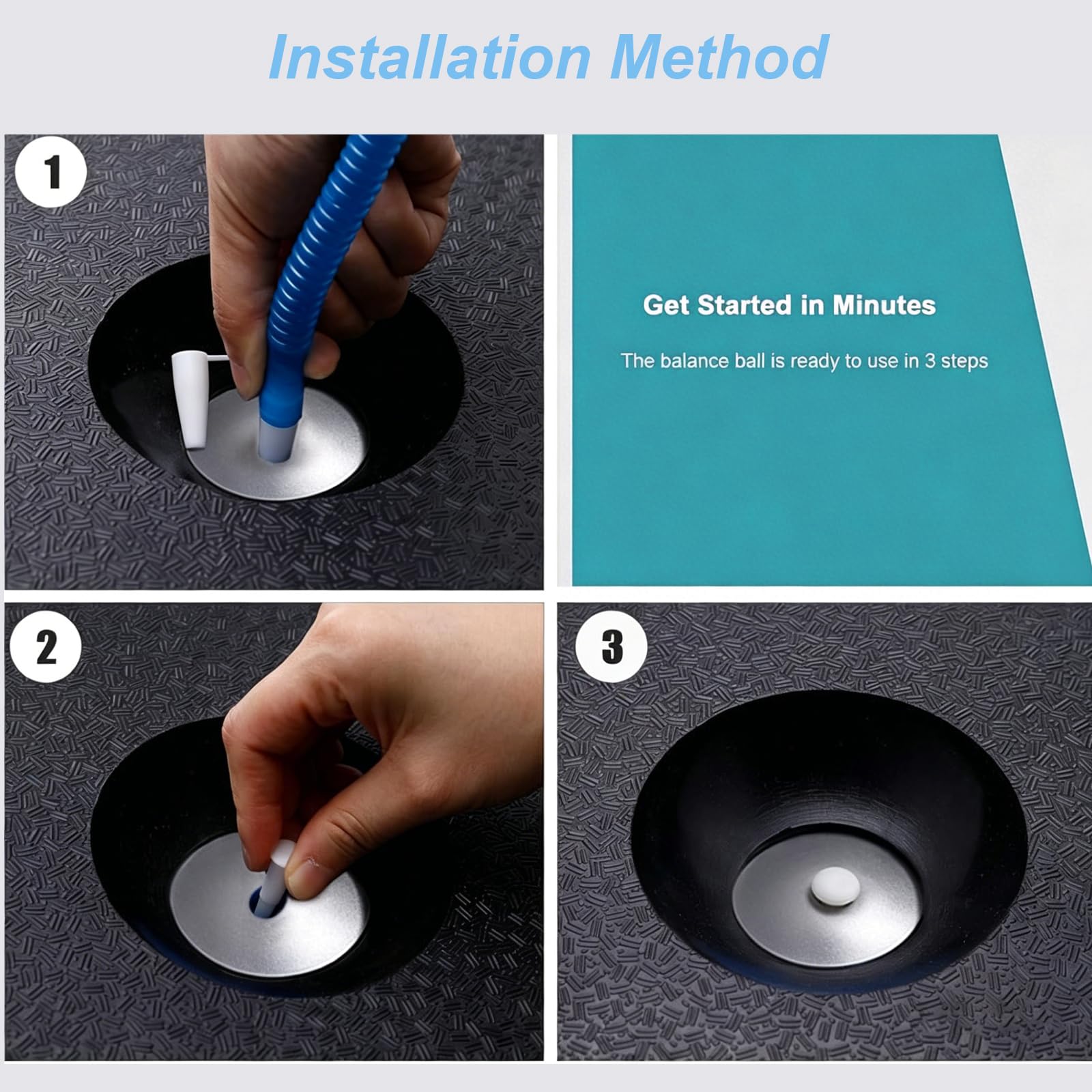 Installation Method

1

Get Started in Minutes

The balance ball is ready to use in 3 steps

2

3