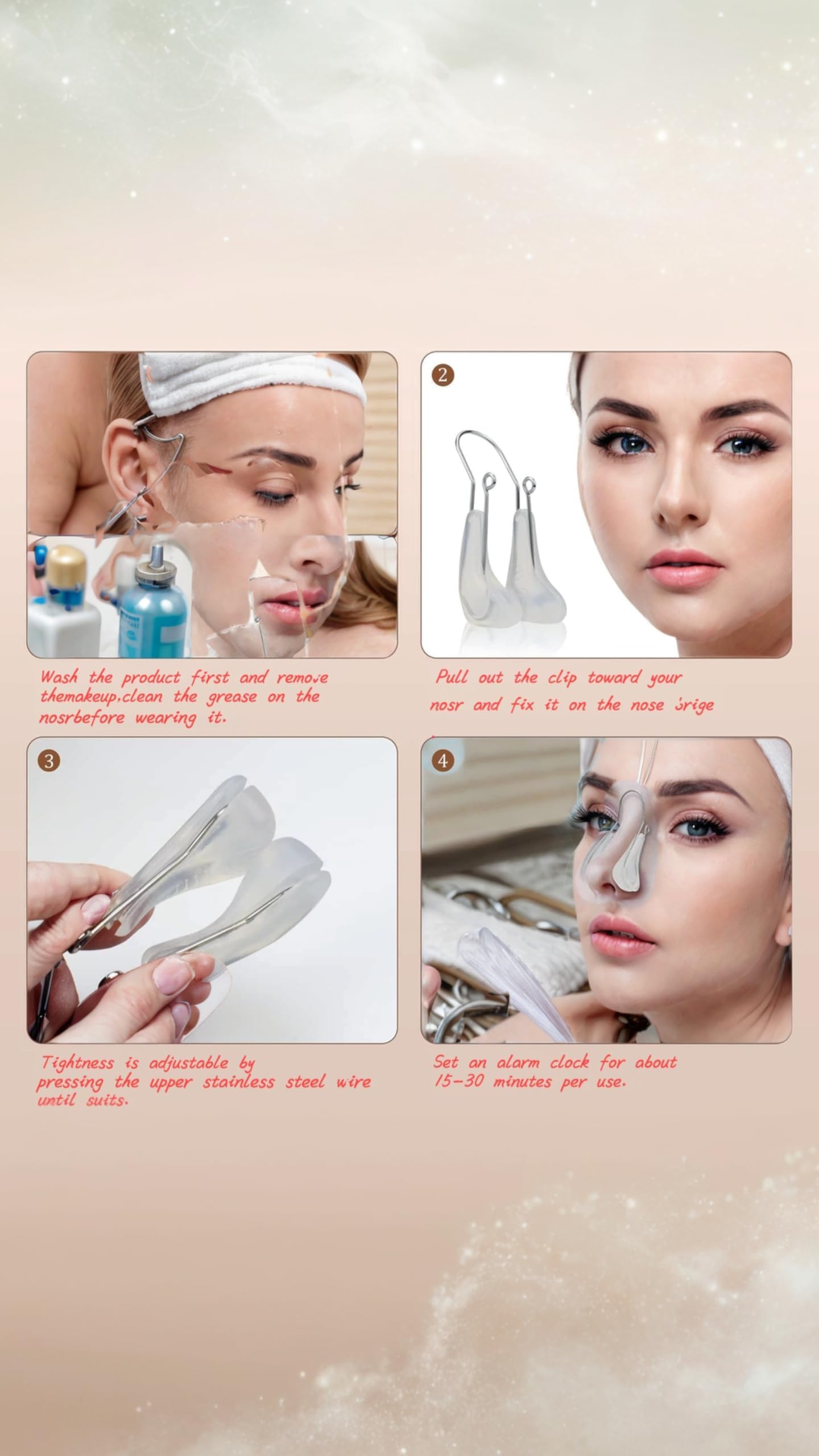 Wash the product first and remove themakeup,clean the grease on the nosrbefore wearing it.

2

Pull out the clip toward your nosr and fix it on the nose brige

3

Tightness is adjustable by pressing the upper stainless steel wire until suits.

4

Set an alarm clock for about 15-30 minutes per use.