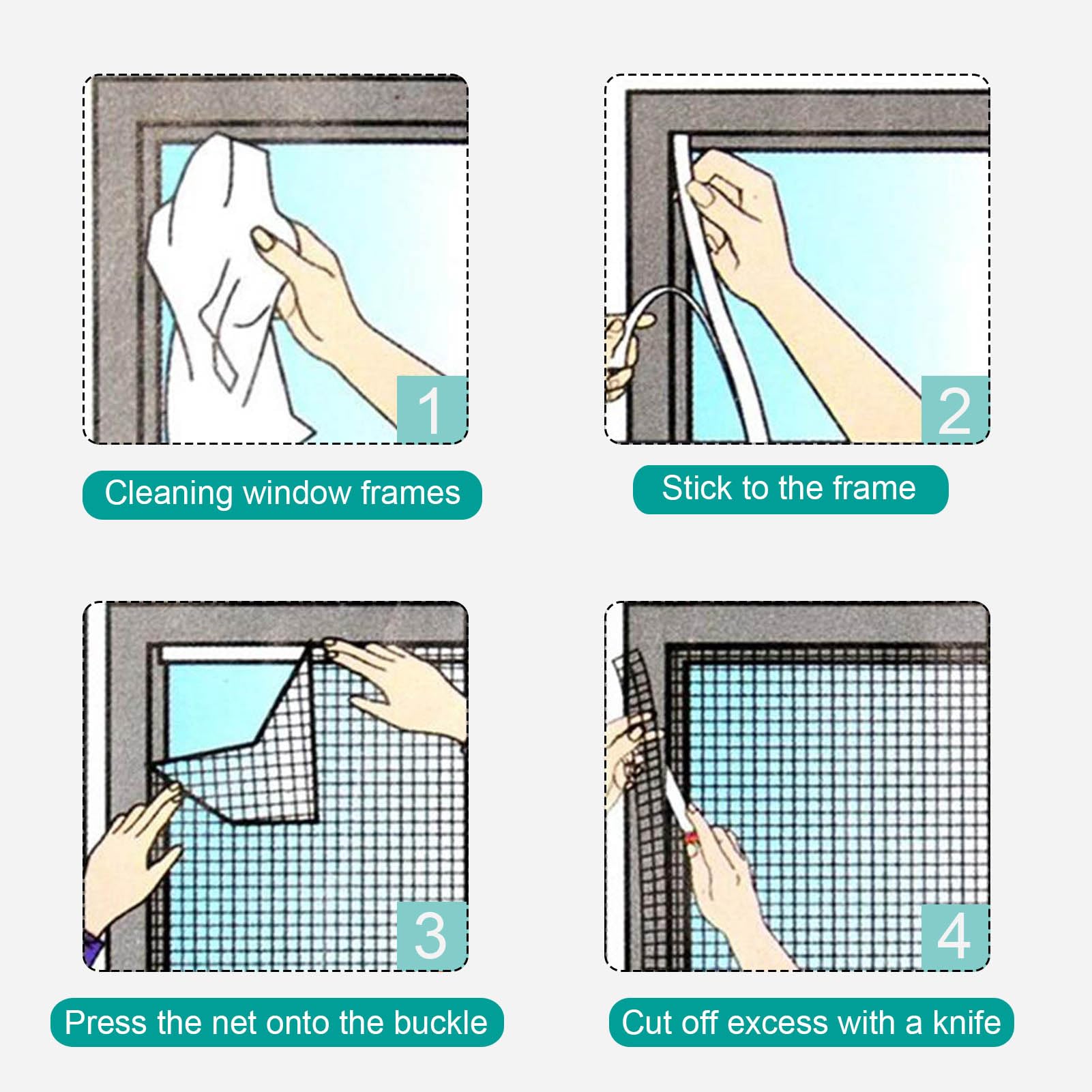 1

Cleaning window frames

2

Stick to the frame

3

Press the net onto the buckle

4

Cut off excess with a knife