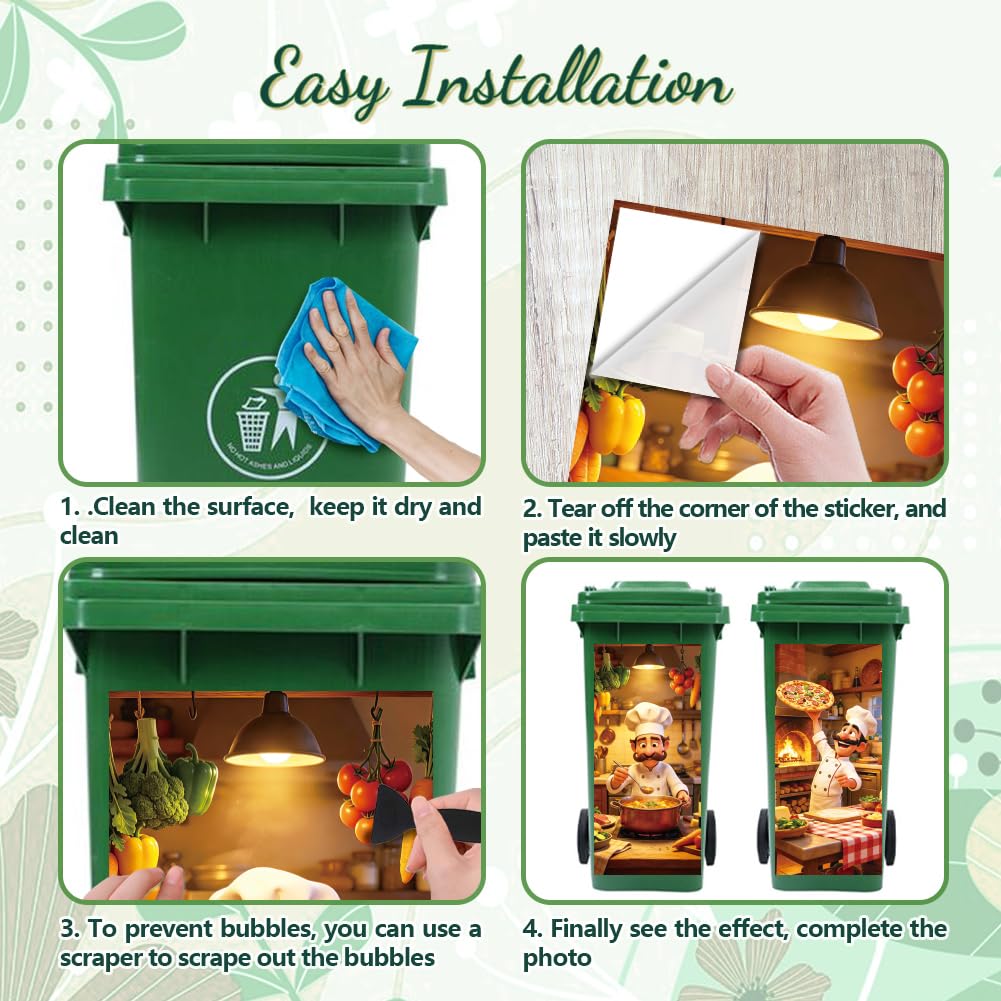 Easy Installation

NO HOT ASHES AND LIQUIDS

1. .Clean the surface, keep it dry and clean

2. Tear off the corner of the sticker, and paste it slowly

3. To prevent bubbles, you can use a scraper to scrape out the bubbles

4. Finally see the effect, complete the photo