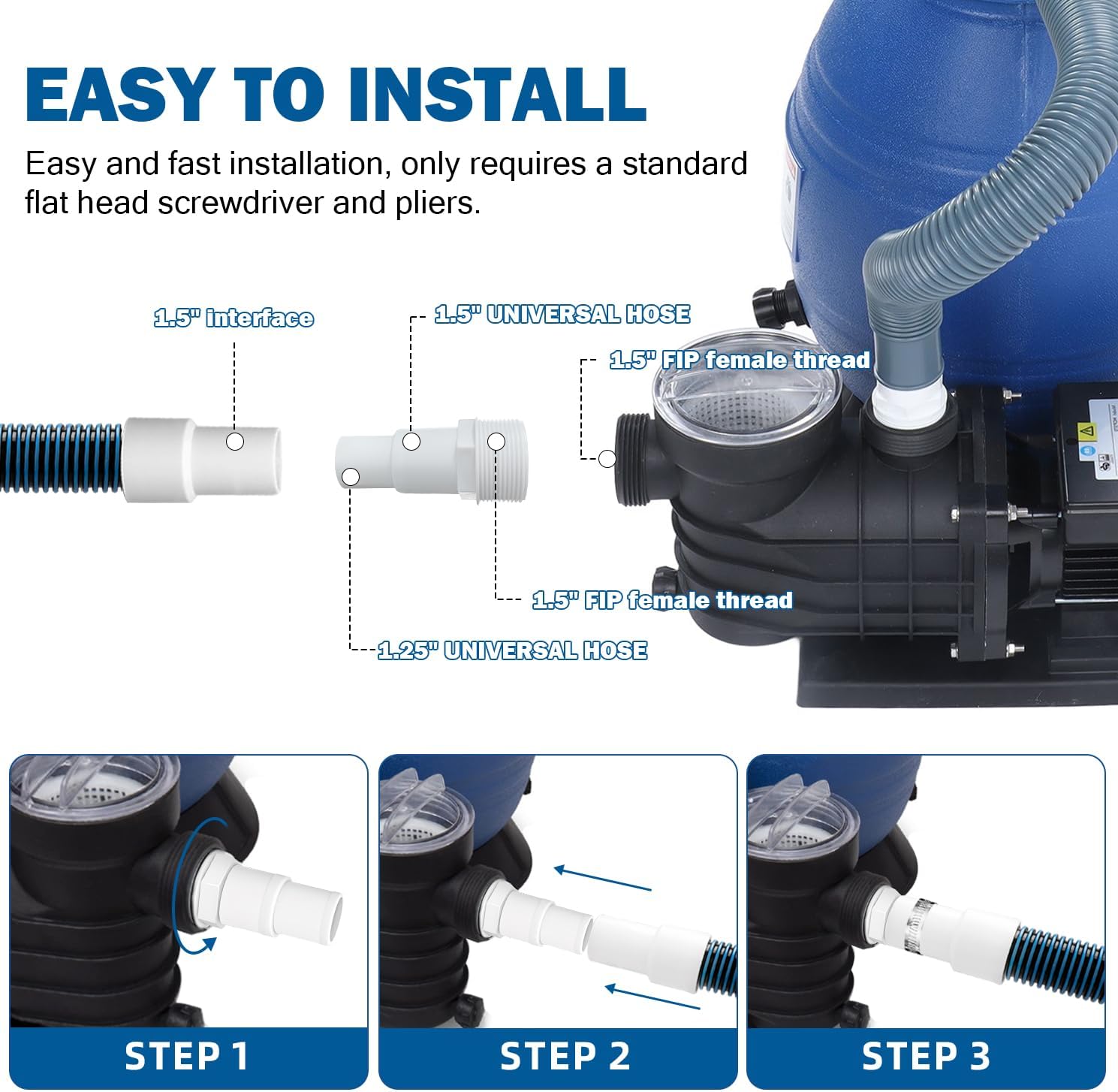 EASY TO INSTALL

Easy and fast installation, only requires a standard flat head screwdriver and pliers.

1.5" interface

1.5" UNIVERSAL HOSE

1.5" FIP female thread

1.5" FIP female thread

1.25" UNIVERSAL HOSE

STEP 1

STEP 2

STEP 3