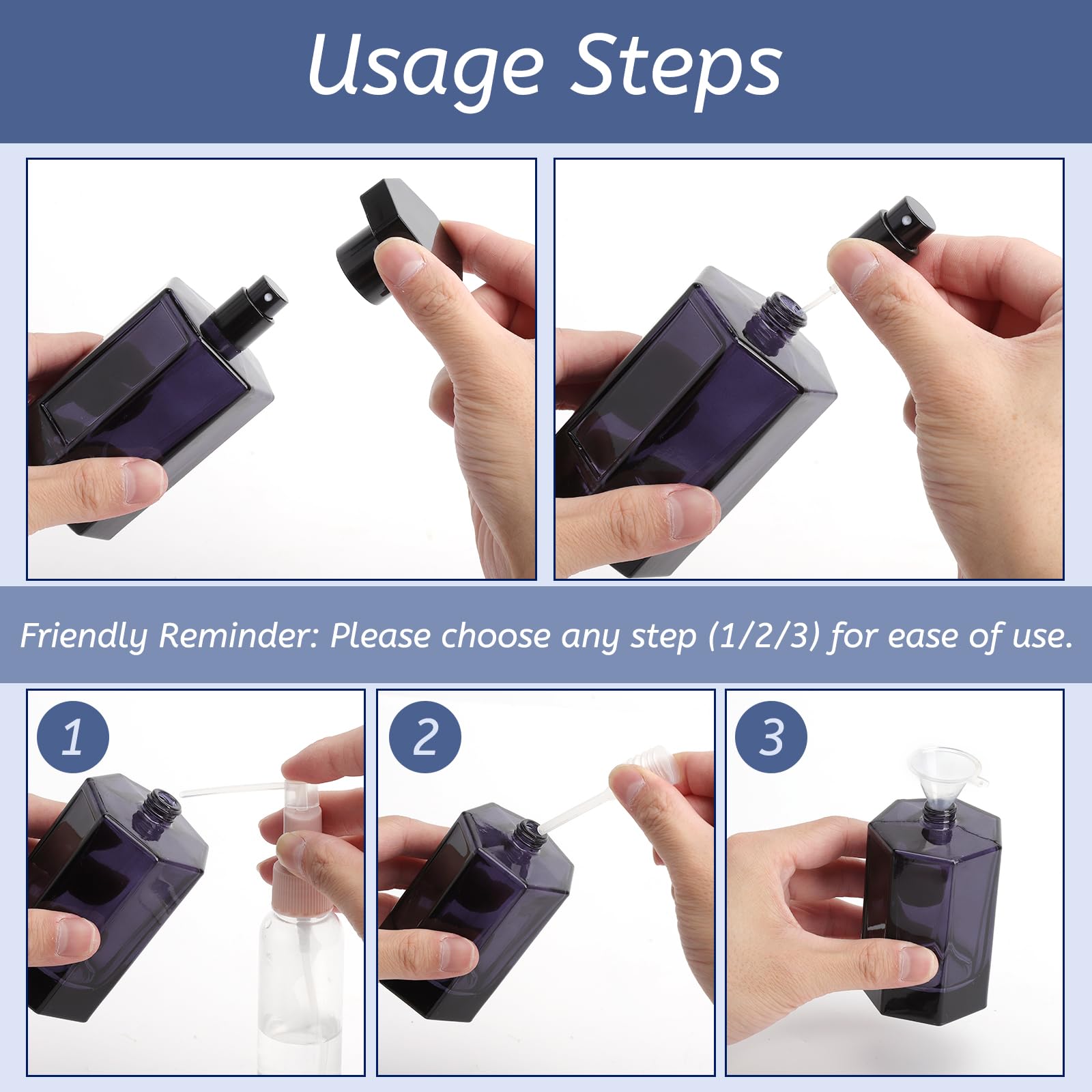 Usage Steps

Friendly Reminder: Please choose any step (1/2/3) for ease of use.

1

2

3