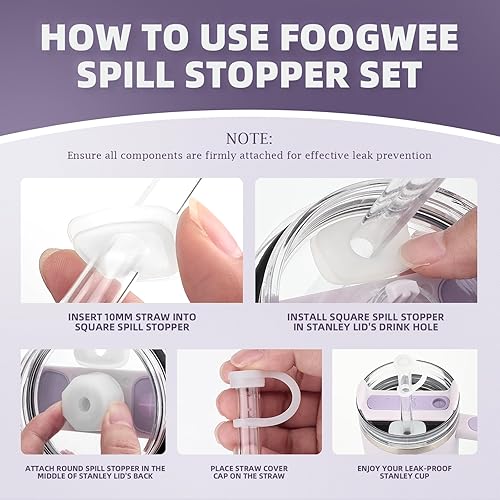 HOW TO USE FOOGWEE SPILL STOPPER SET

NOTE:

Ensure all components are firmly attached for effective leak prevention

INSERT 10MM STRAW INTO SQUARE SPILL STOPPER

INSTALL SQUARE SPILL STOPPER IN STANLEY LID'S DRINK HOLE

ATTACH ROUND SPILL STOPPER IN THE MIDDLE OF STANLEY LID'S BACK

PLACE STRAW COVER CAP ON THE STRAW

ENJOY YOUR LEAK-PROOF STANLEY CUP