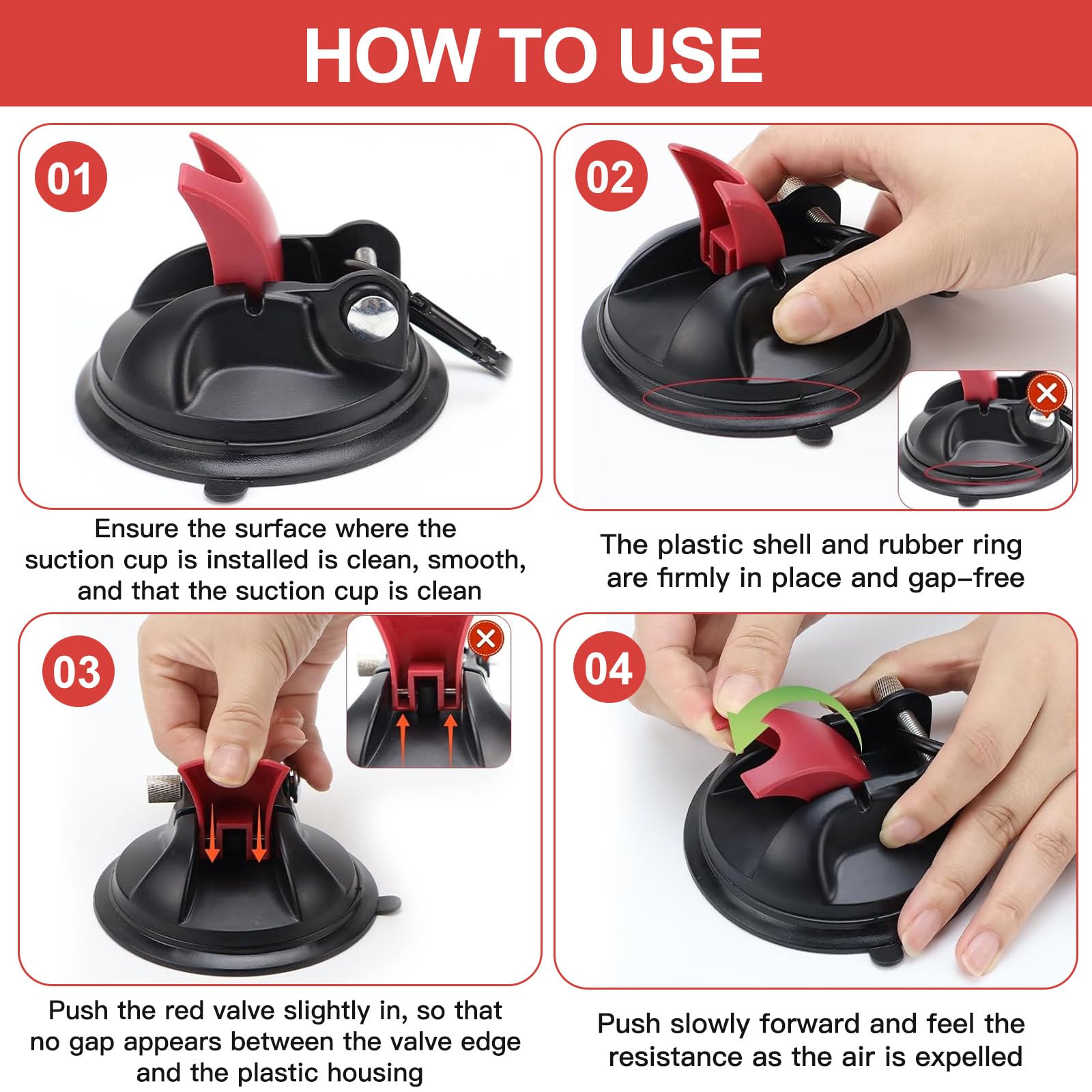 HOW TO USE

01

Ensure the surface where the suction cup is installed is clean, smooth, and that the suction cup is clean

02

The plastic shell and rubber ring are firmly in place and gap-free

03

Push the red valve slightly in, so that no gap appears between the valve edge and the plastic housing

04

Push slowly forward and feel the resistance as the air is expelled