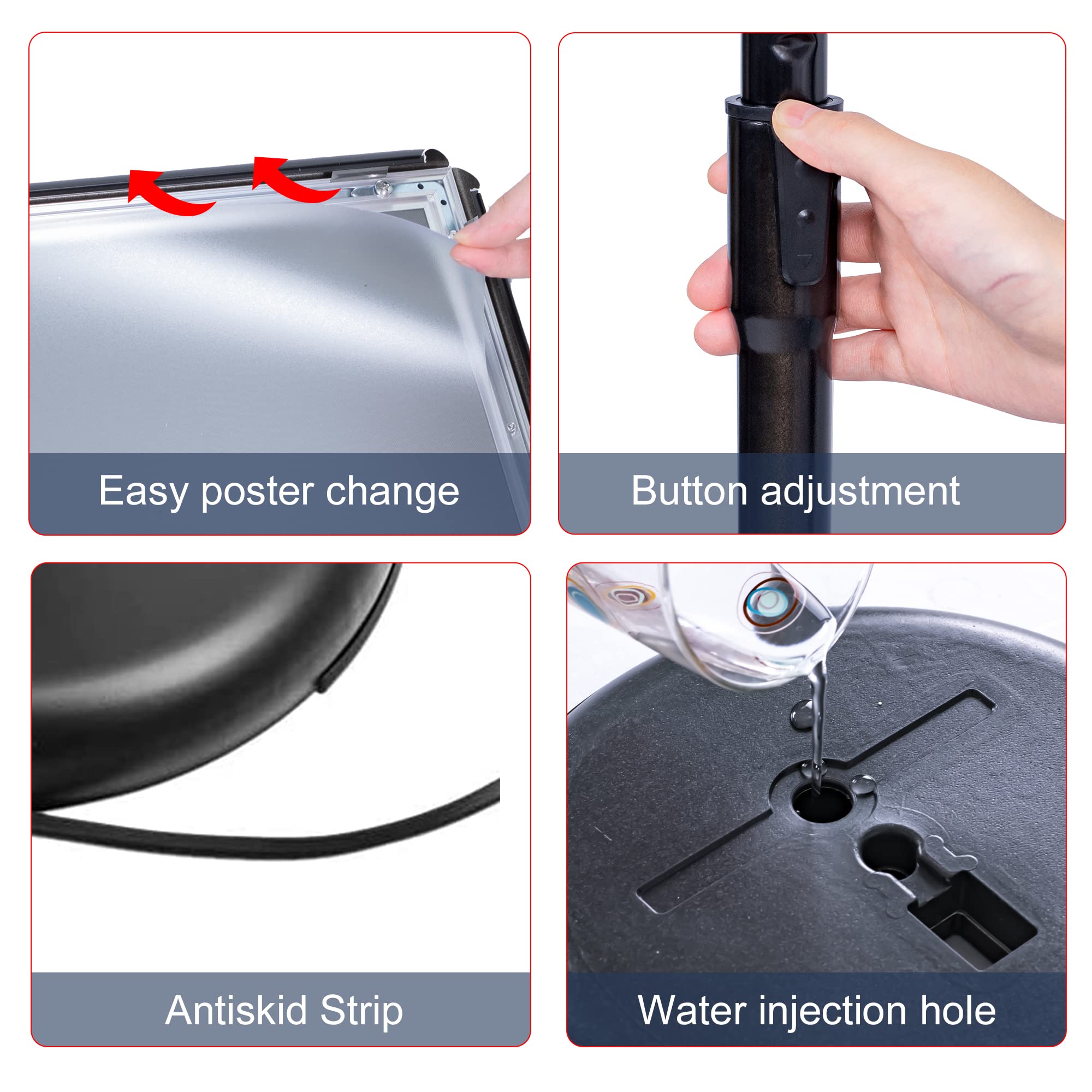 Easy poster change

Button adjustment

Antiskid Strip

Water injection hole