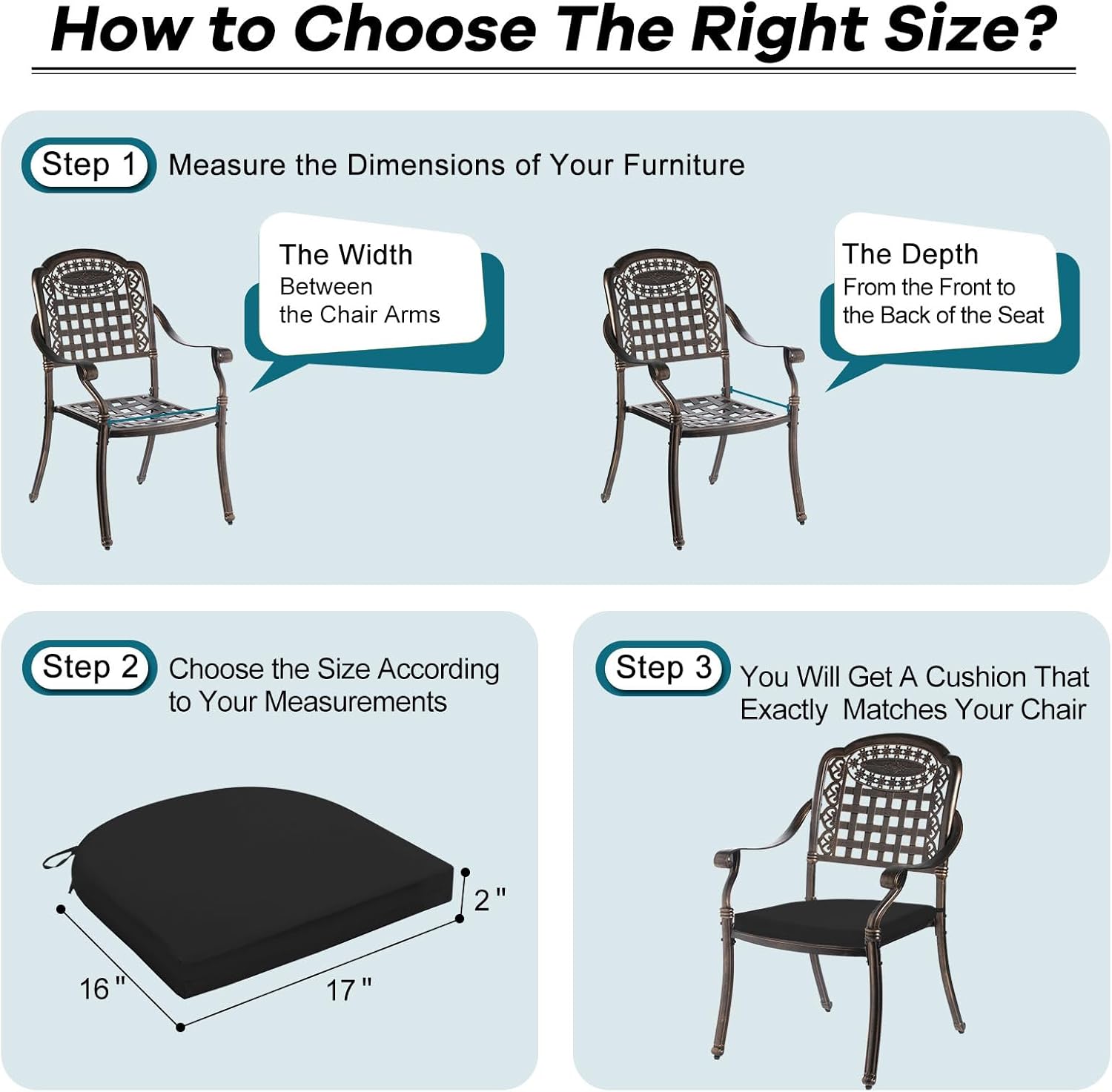 How to Choose The Right Size?

Step 1 Measure the Dimensions of Your Furniture

The Width
Between
the Chair Arms

The Depth
From the Front to
the Back of the Seat

Step 2 Choose the Size According to Your Measurements

2 "
16 "
17 "

Step 3 You Will Get A Cushion That Exactly Matches Your Chair