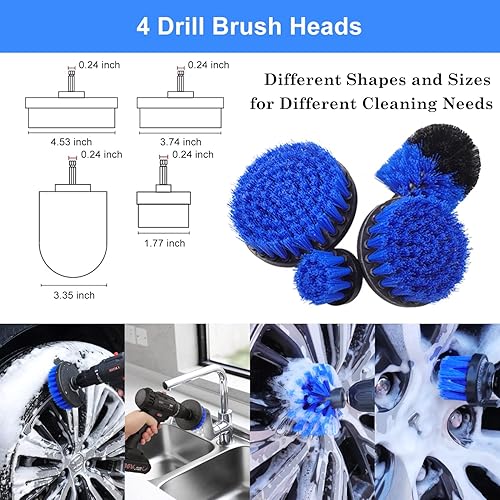 4 Drill Brush Heads

0.24 inch

4.53 inch

0.24 inch

3.74 inch

0.24 inch

3.35 inch

0.24 inch

1.77 inch

Different Shapes and Sizes for Different Cleaning Needs