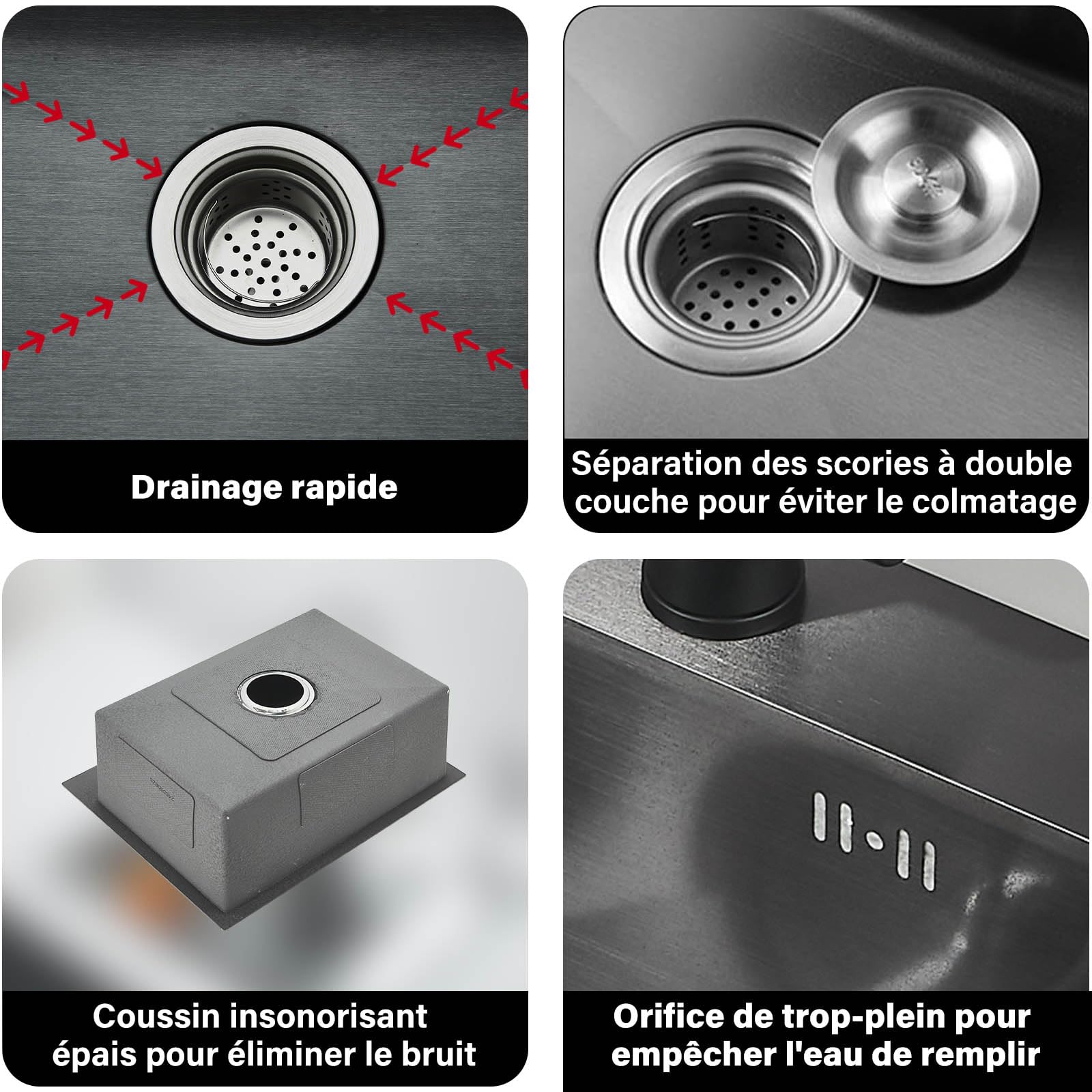 Drainage rapide

Séparation des scories à double couche pour éviter le colmatage

Coussin insonorisant épais pour éliminer le bruit

Orifice de trop-plein pour empêcher l'eau de remplir