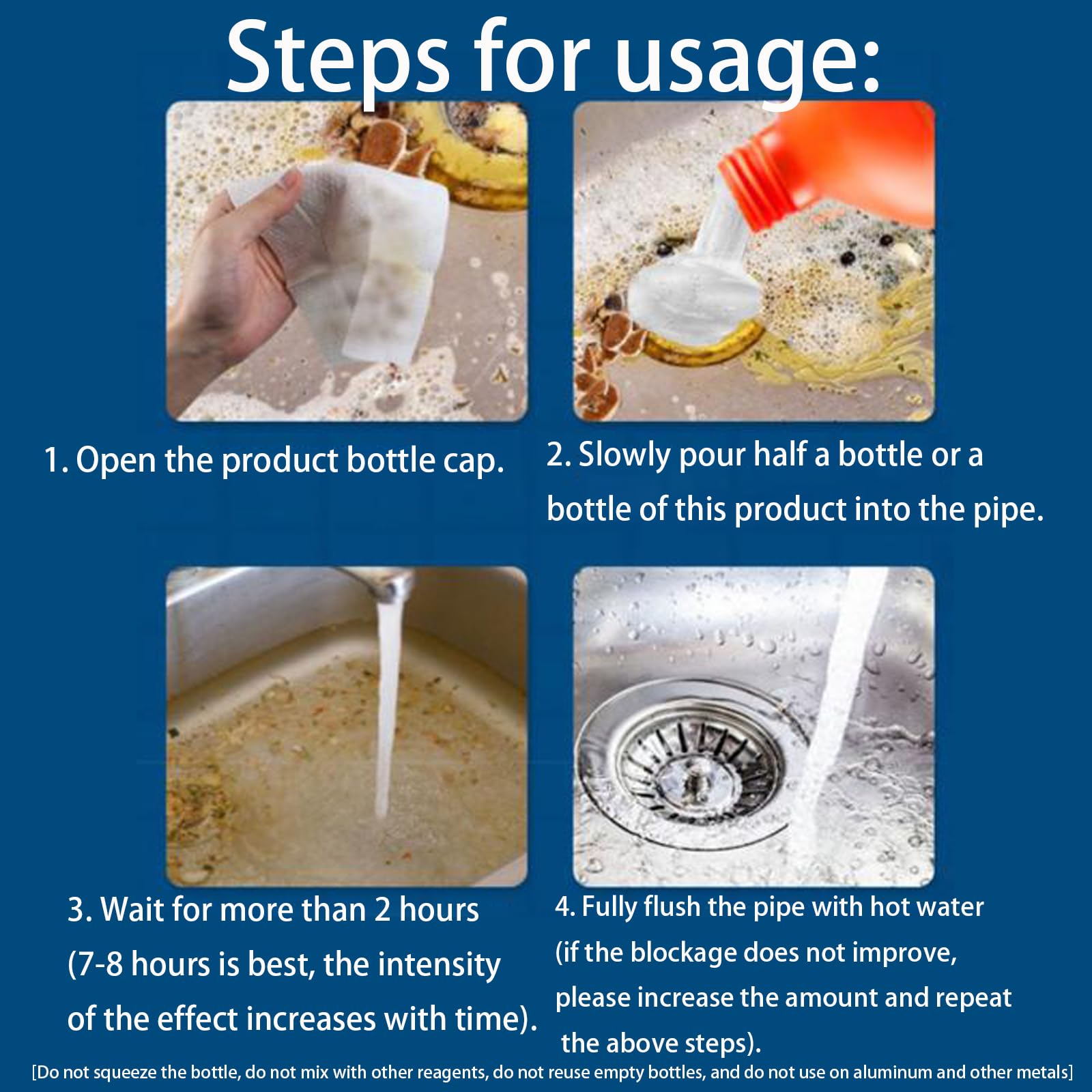 Steps for usage:

1. Open the product bottle cap.

2. Slowly pour half a bottle or a bottle of this product into the pipe.

3. Wait for more than 2 hours (7-8 hours is best, the intensity of the effect increases with time).

4. Fully flush the pipe with hot water (if the blockage does not improve, please increase the amount and repeat the above steps).

[Do not squeeze the bottle, do not mix with other reagents, do not reuse empty bottles, and do not use on aluminum and other metals]