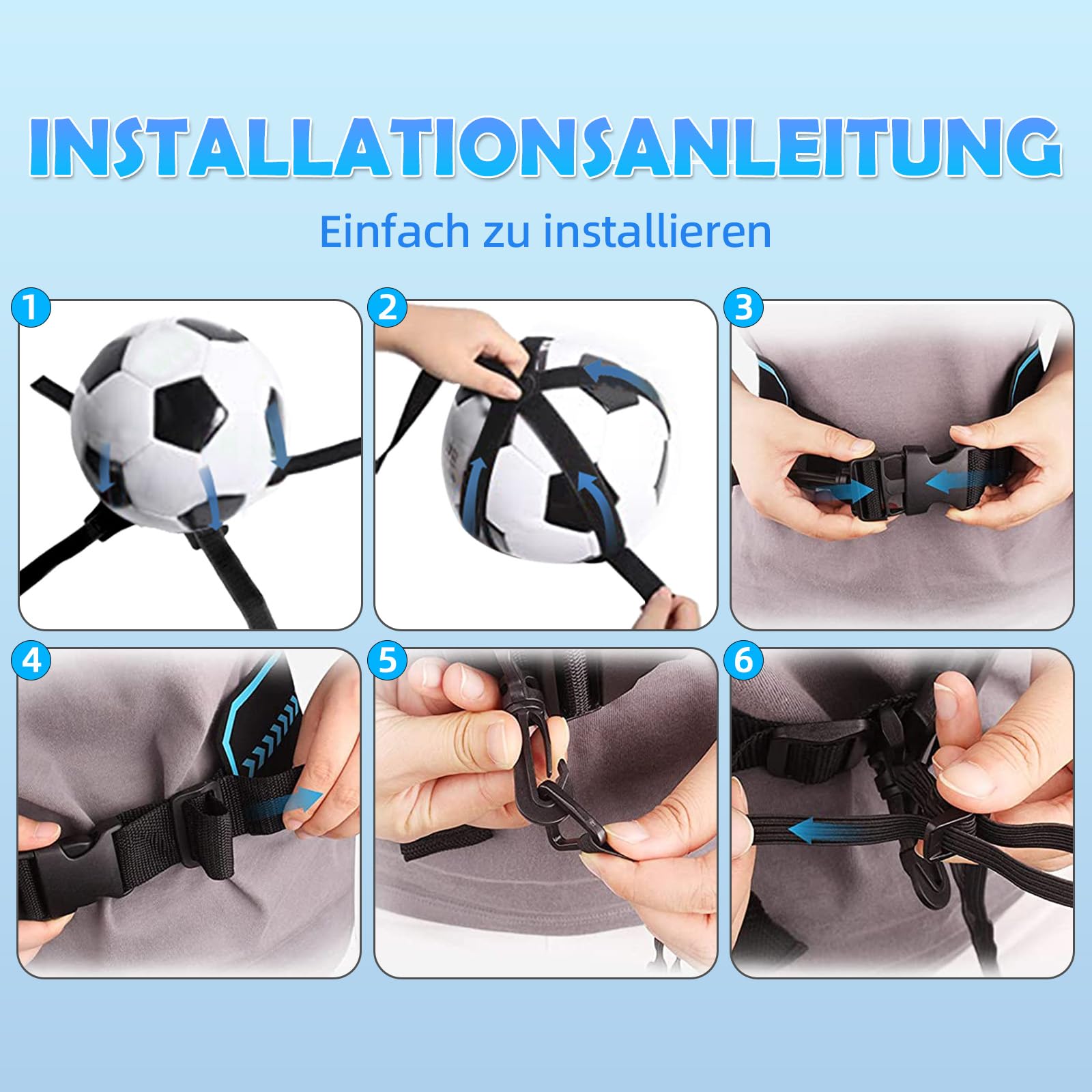 INSTALLATIONSANLEITUNG

Einfach zu installieren

1

2

3

4

5

6