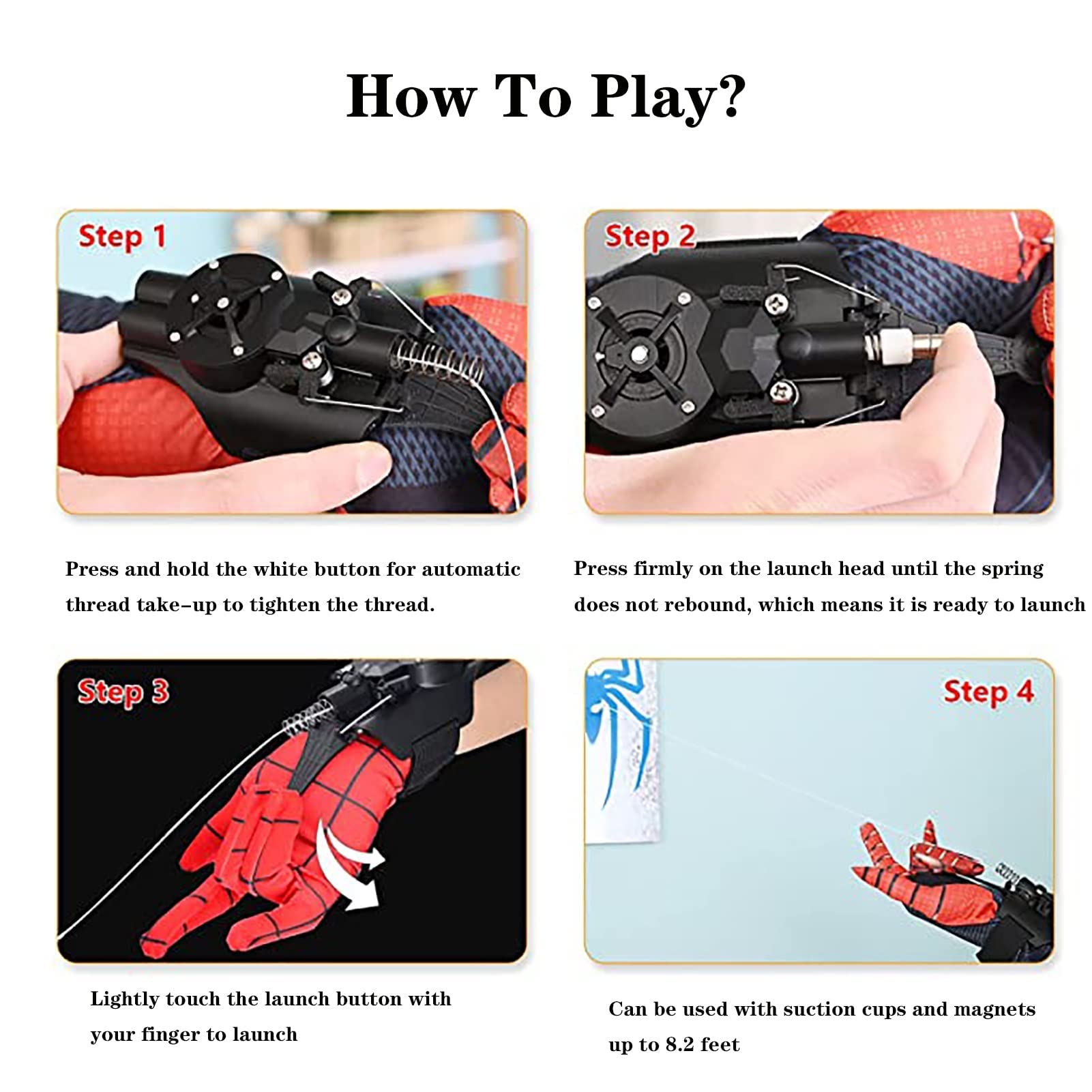 How To Play?

Step 1

Press and hold the white button for automatic thread take-up to tighten the thread.

Step 2

Press firmly on the launch head until the spring does not rebound, which means it is ready to launch

Step 3

Lightly touch the launch button with your finger to launch

Step 4

Can be used with suction cups and magnets up to 8.2 feet