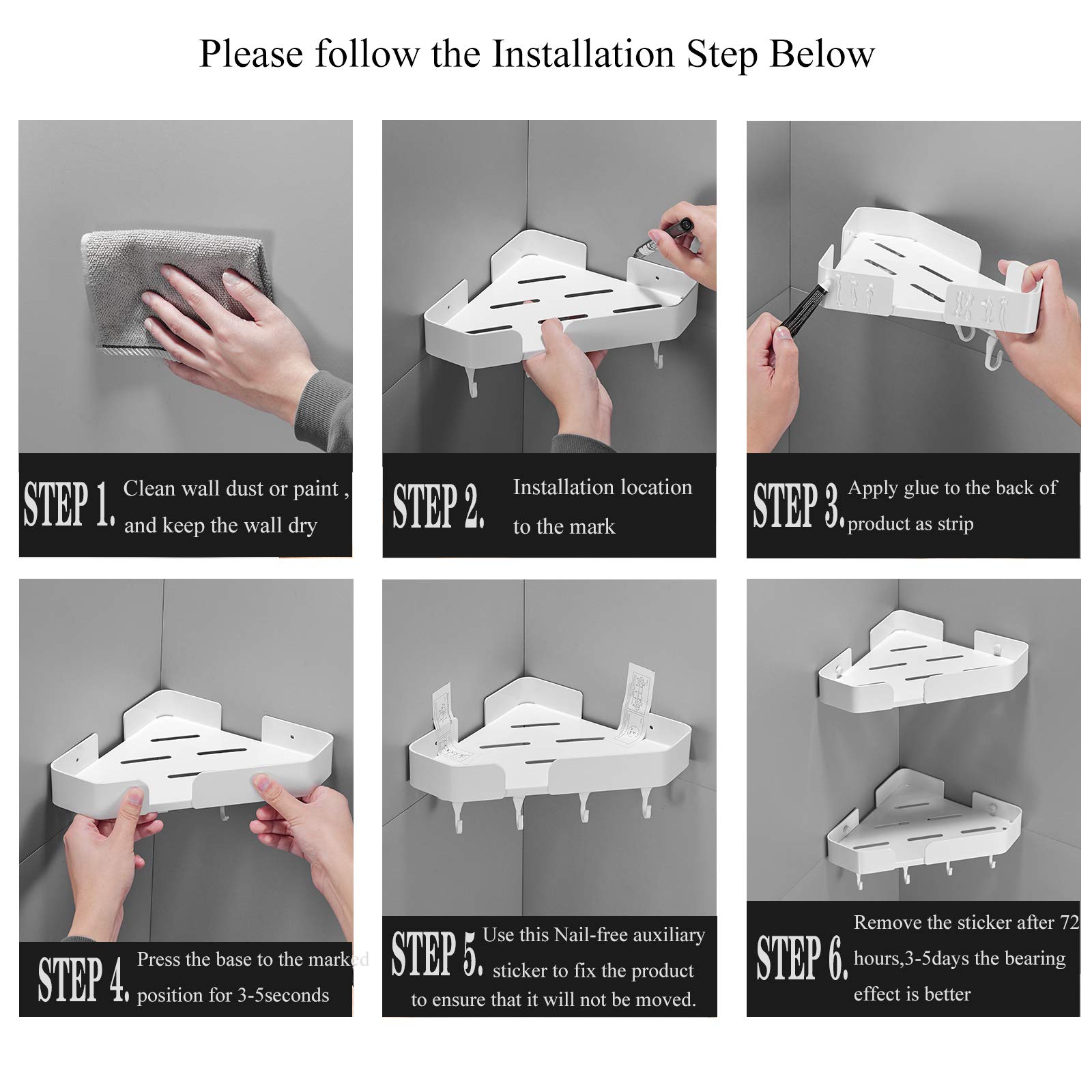 Please follow the Installation Step Below

STEP 1. Clean wall dust or paint , and keep the wall dry

STEP 2. Installation location to the mark

STEP 3. Apply glue to the back of product as strip

STEP 4. Press the base to the marked position for 3-5seconds

STEP 5. Use this Nail-free auxiliary sticker to fix the product to ensure that it will not be moved.

STEP 6. Remove the sticker after 72 hours,3-5days the bearing effect is better