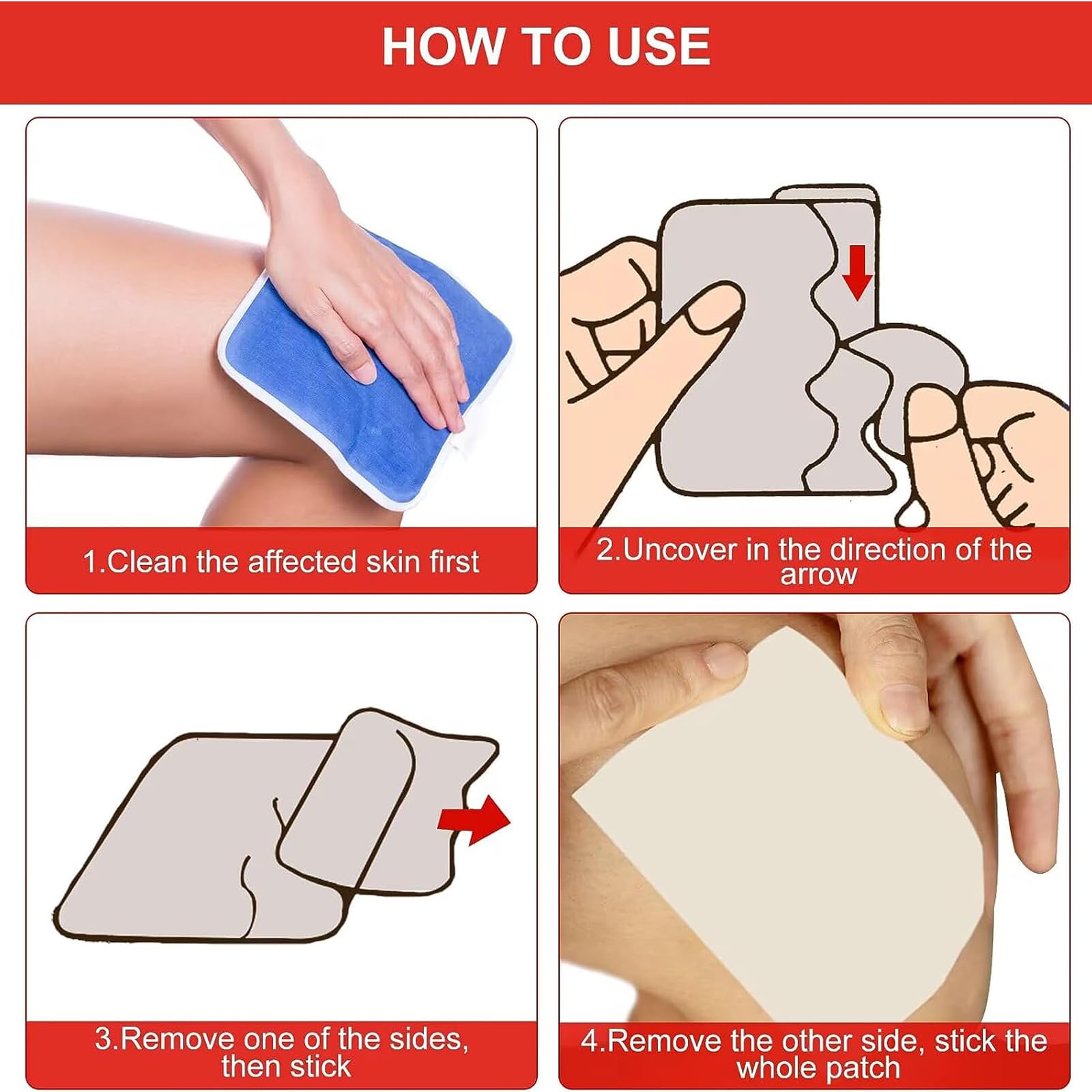 HOW TO USE

1.Clean the affected skin first

2.Uncover in the direction of the arrow

3.Remove one of the sides, then stick

4.Remove the other side, stick the whole patch