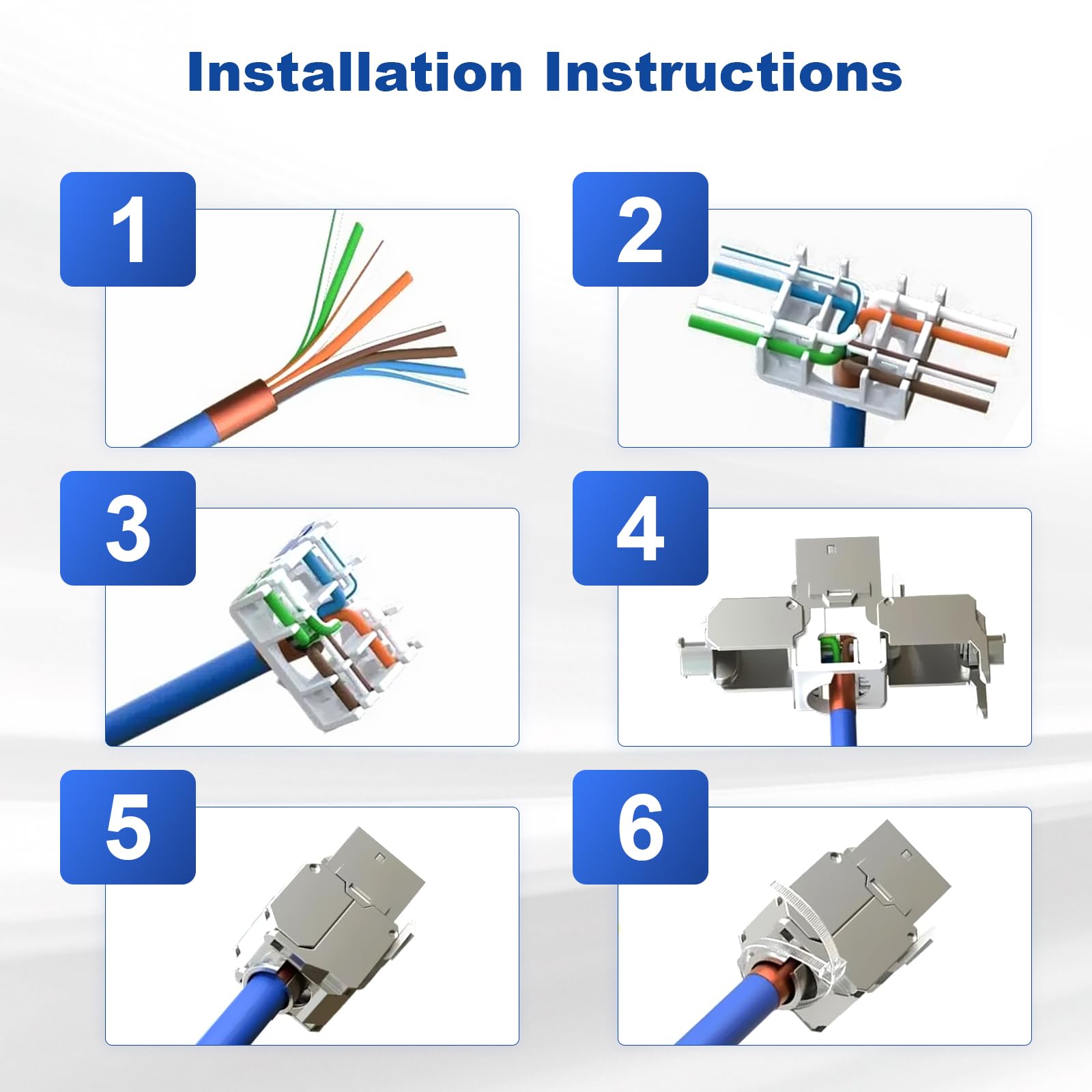 Installation Instructions

1

2

3

4

5

6