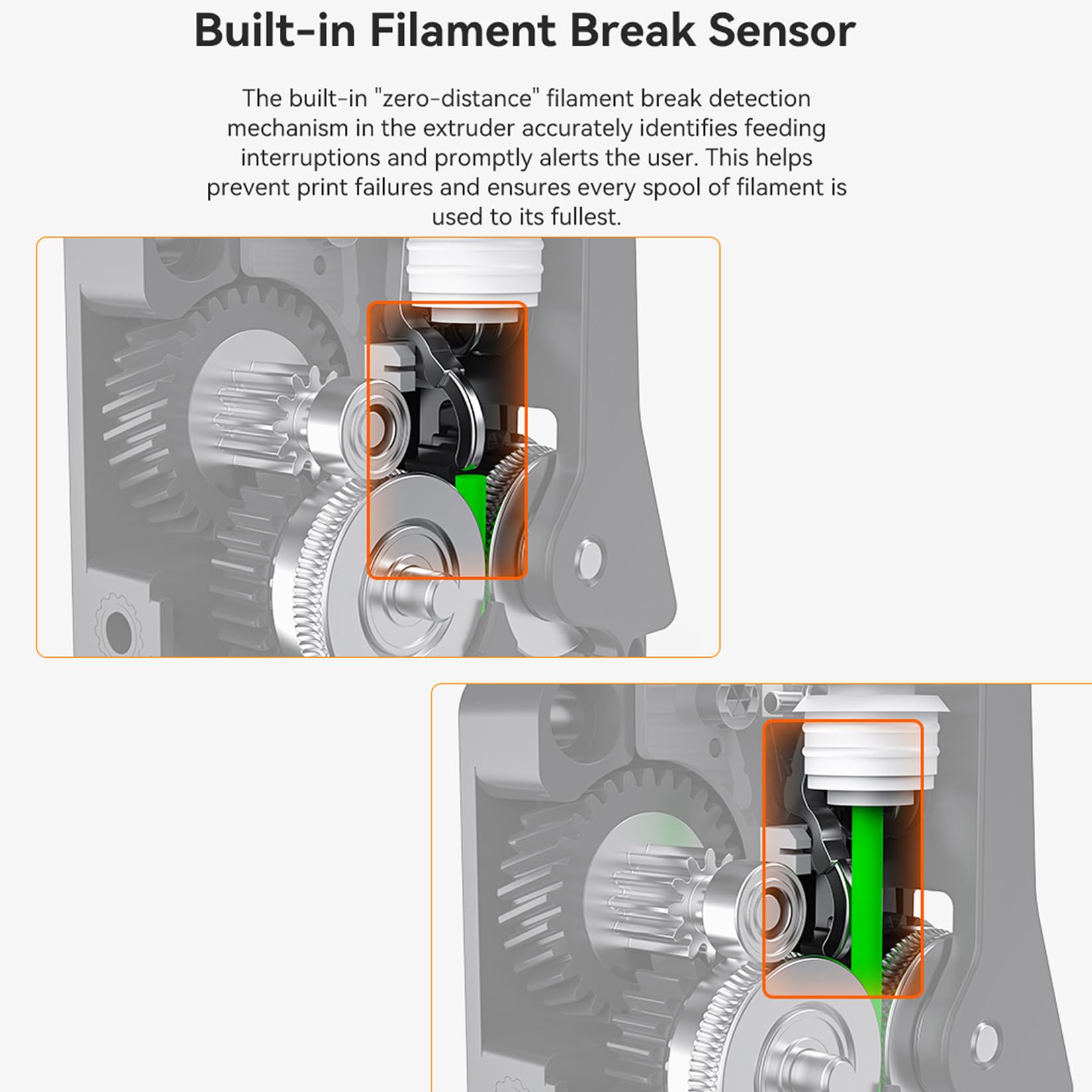 Built-in Filament Break Sensor

The built-in "zero-distance" filament break detection mechanism in the extruder accurately identifies feeding interruptions and promptly alerts the user. This helps prevent print failures and ensures every spool of filament is used to its fullest.